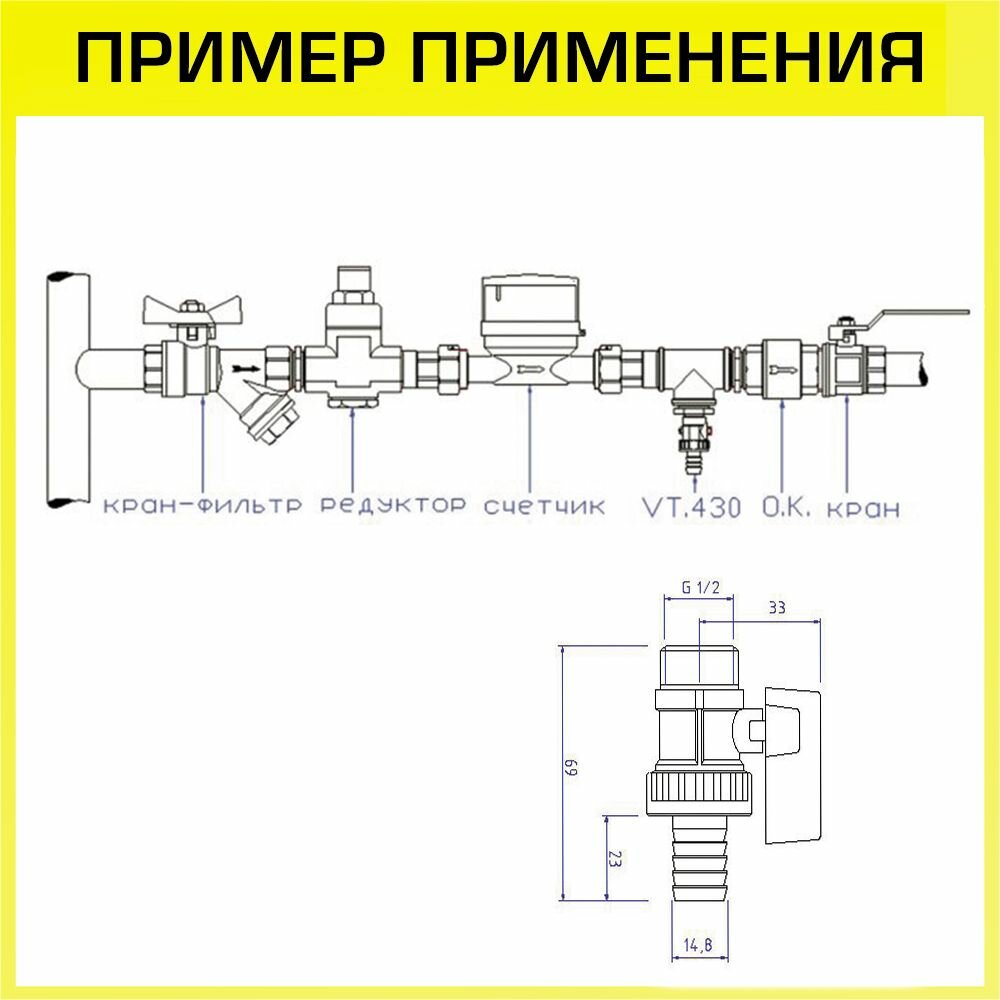 ПРИМЕР ПРИМЕНЕНИЯ

кран-фильтр редуктор счетчик VT.430 О.К. кран

G 1/2
33
69
23
14,8