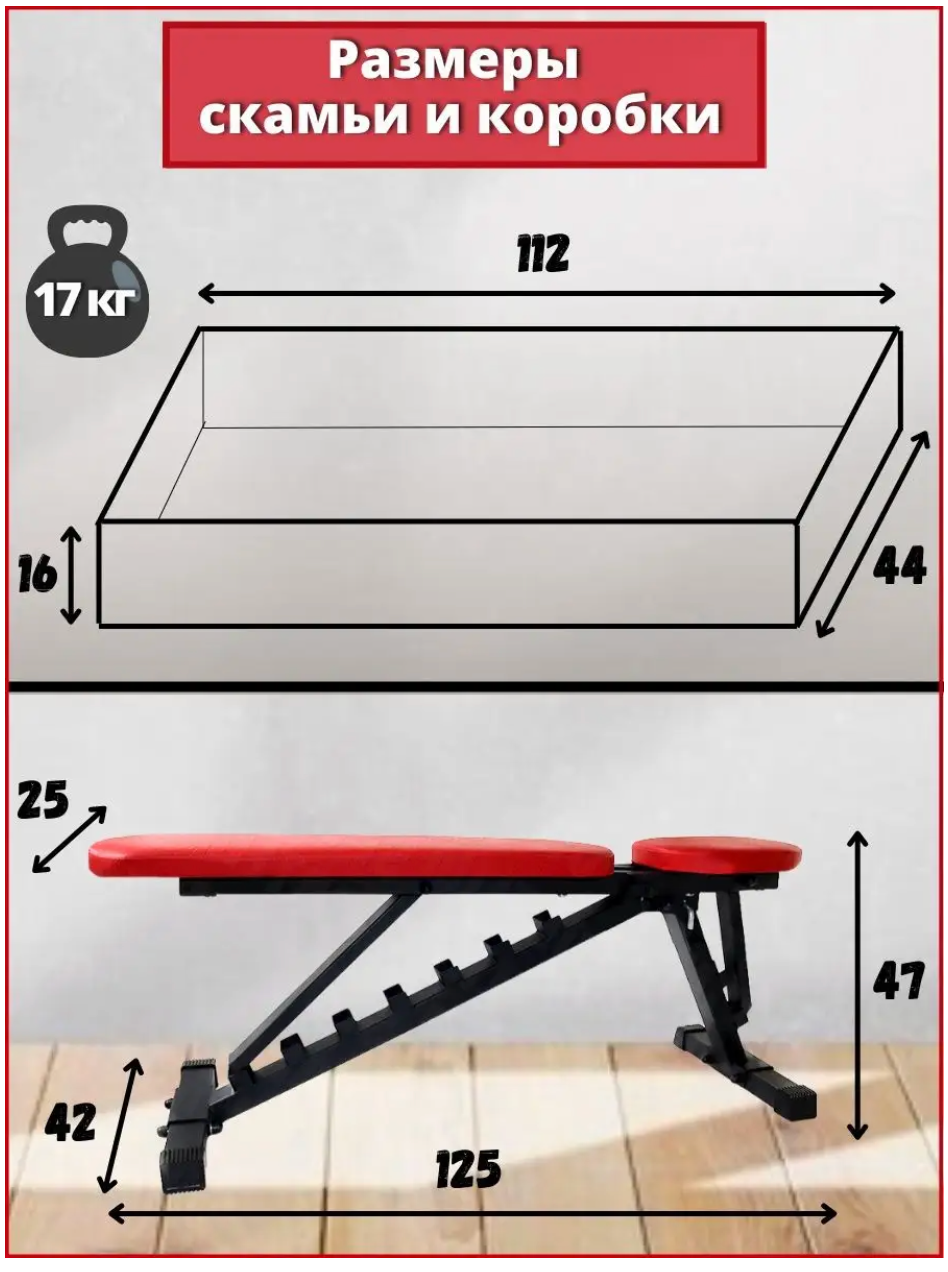 Размеры скамьи и коробки

17 кг

112

16

44

25

47

42

125