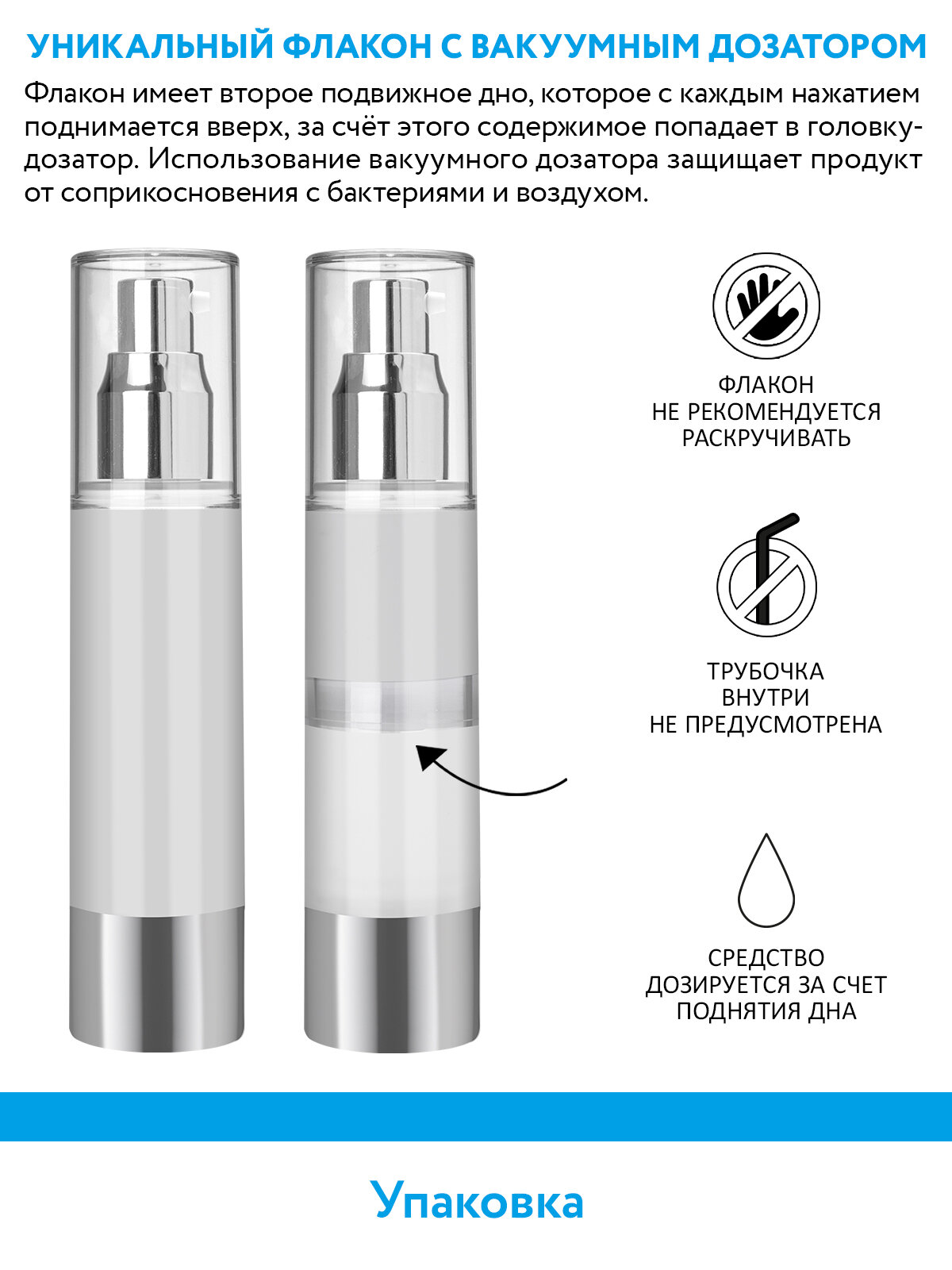 УНИКАЛЬНЫЙ ФЛАКОН С ВАКУУМНЫМ ДОЗАТОРОМ

Флакон имеет второе подвижное дно, которое с каждым нажатием поднимается вверх, за счёт этого содержимое попадает в головку-дозатор. Использование вакуумного дозатора защищает продукт от соприкосновения с бактериями и воздухом.

ФЛАКОН
НЕ РЕКОМЕНДУЕТСЯ
РАСКРУЧИВАТЬ

ТРУБОЧКА
ВНУТРИ
НЕ ПРЕДУСМОТРЕНА

СРЕДСТВО
ДОЗИРУЕТСЯ ЗА СЧЕТ
ПОДНЯТИЯ ДНА

Упаковка