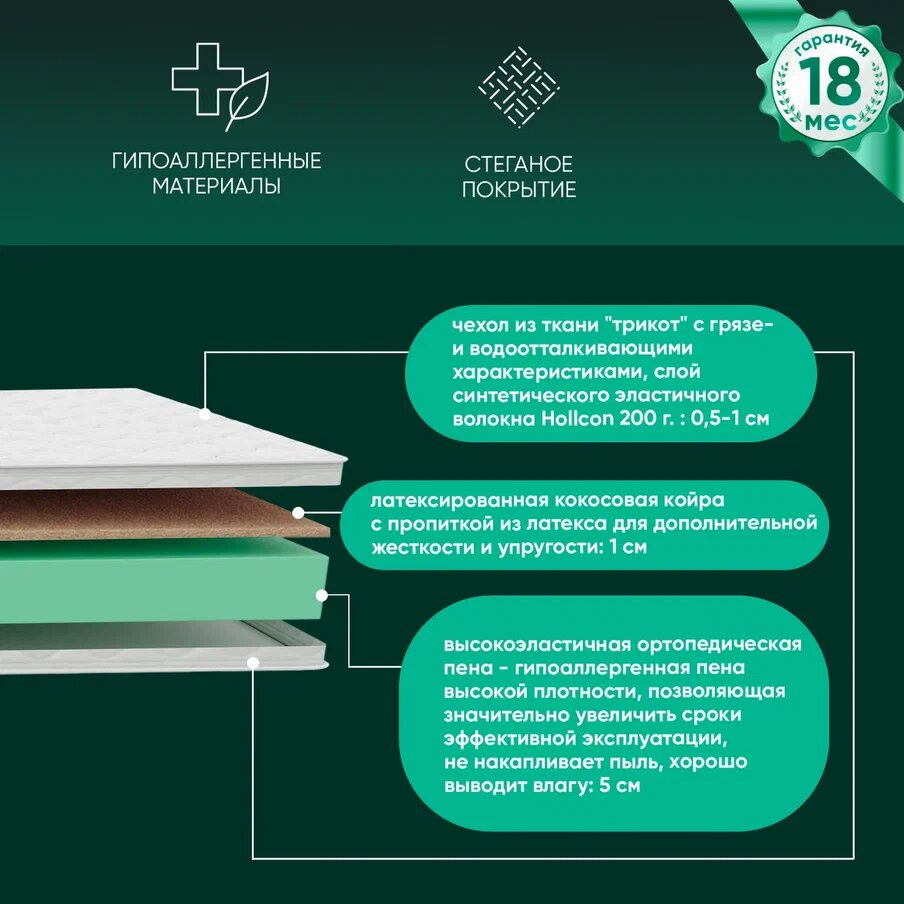 ГИПОАЛЛЕРГЕННЫЕ МАТЕРИАЛЫ

СТЕГАНОЕ ПОКРЫТИЕ

гарантия
18
мес

чехол из ткани "трикот" с грязе- и водоотталкивающими характеристиками, слой синтетического эластичного волокна Hollcon 200 г. : 0,5-1 см

латексированная кокосовая койра с пропиткой из латекса для дополнительной жесткости и упругости: 1 см

высокоэластичная ортопедическая пена - гипоаллергенная пена высокой плотности, позволяющая значительно увеличить сроки эффективной эксплуатации, не накапливает пыль, хорошо выводит влагу: 5 см