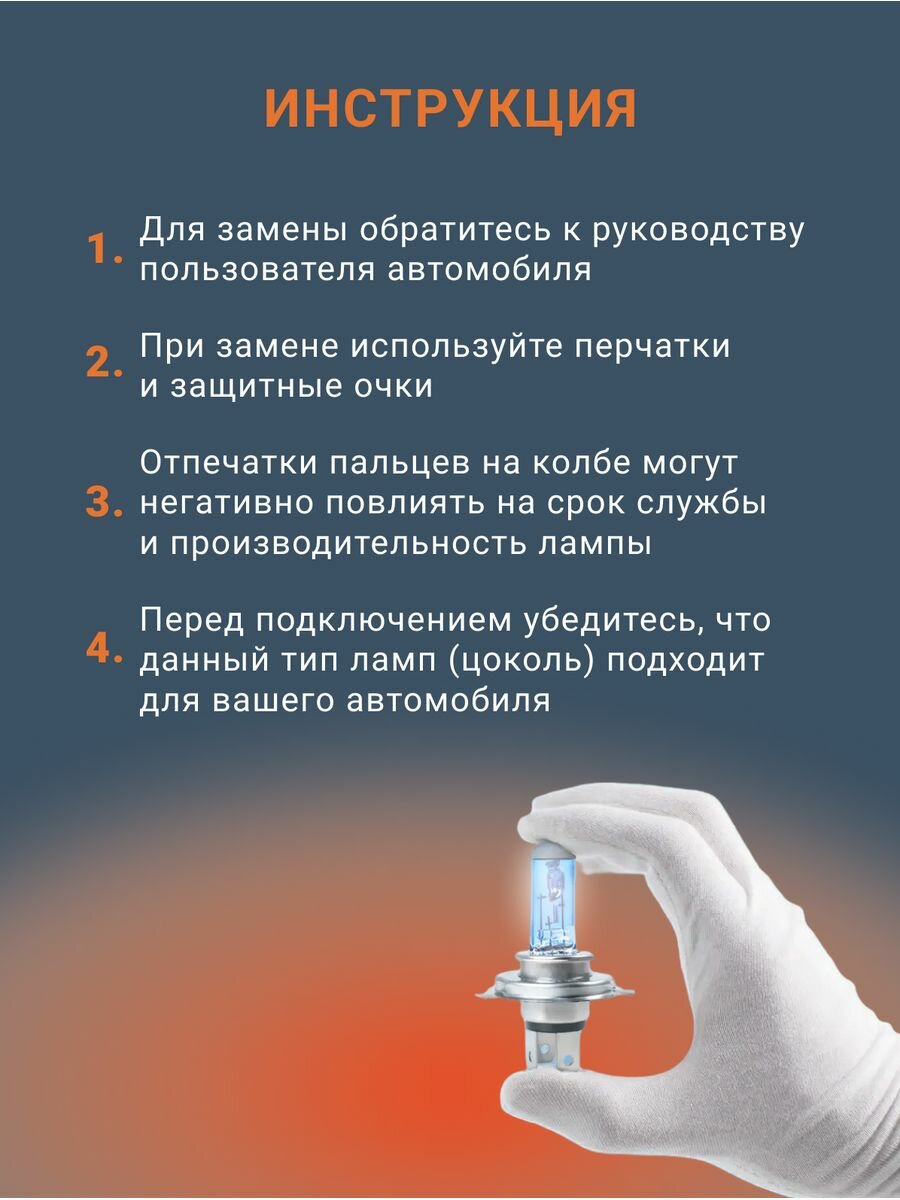 ИНСТРУКЦИЯ

1. Для замены обратитесь к руководству пользователя автомобиля

2. При замене используйте перчатки и защитные очки

3. Отпечатки пальцев на колбе могут негативно повлиять на срок службы и производительность лампы

4. Перед подключением убедитесь, что данный тип ламп (цоколь) подходит для вашего автомобиля