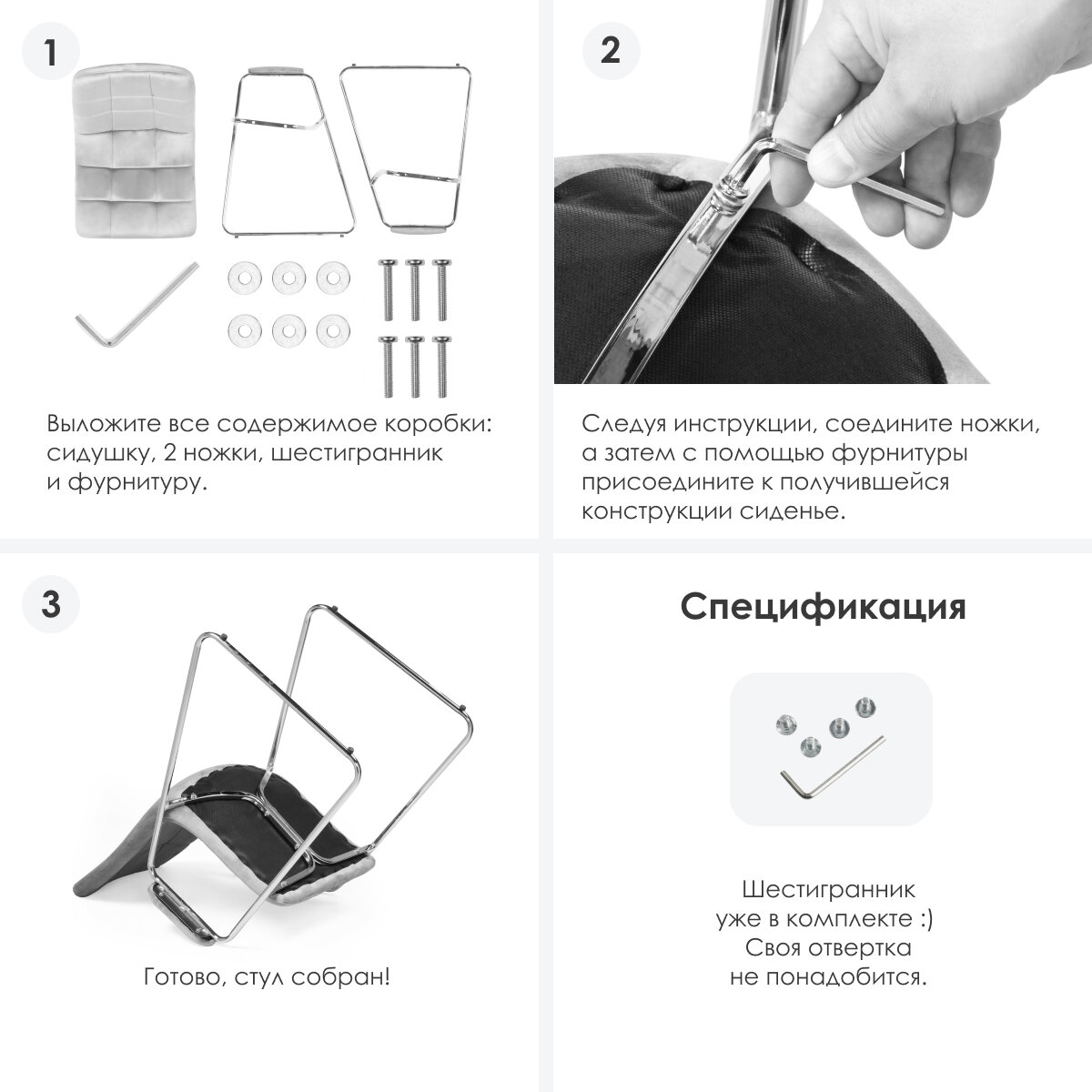 1

Выложите все содержимое коробки: сидушку, 2 ножки, шестигранник и фурнитуру.

2

Следуя инструкции, соедините ножки, а затем с помощью фурнитуры присоедините к получившейся конструкции сиденье.

3

Готово, стул собран!

Спецификация

Шестигранник уже в комплекте :) Своя отвертка не понадобится.