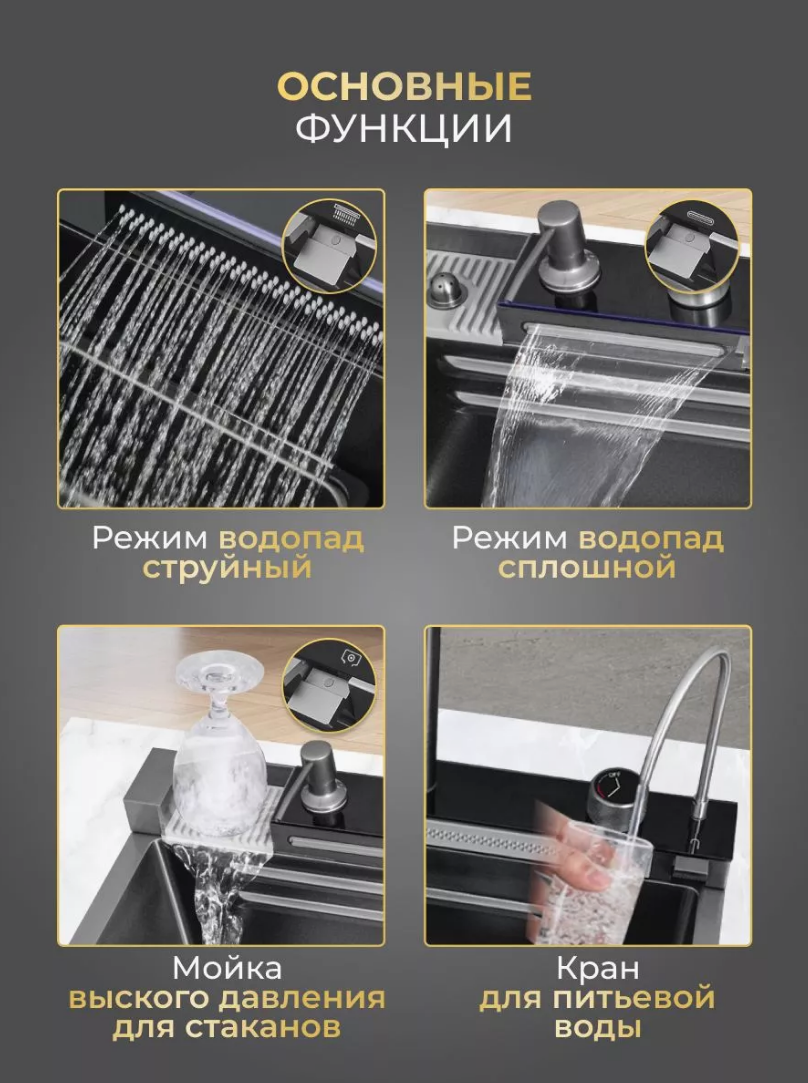 ОСНОВНЫЕ
ФУНКЦИИ

Режим водопад струйный

Режим водопад сплошной

Мойка выского давления для стаканов

Кран для питьевой воды