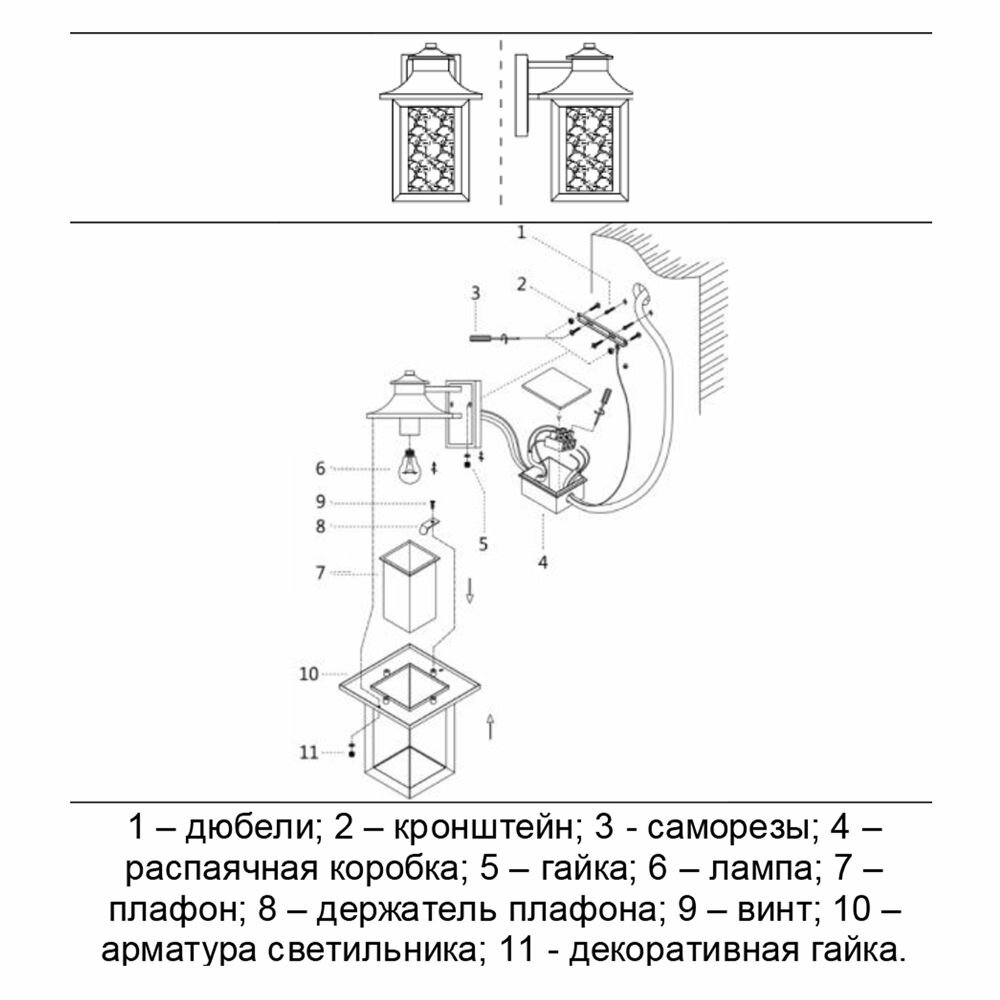 1
2
3
6
9
8
7
5
4
10
11

1 – дюбели; 2 – кронштейн; 3 - саморезы; 4 – распаячная коробка; 5 – гайка; 6 – лампа; 7 – плафон; 8 – держатель плафона; 9 – винт; 10 – арматура светильника; 11 - декоративная гайка.