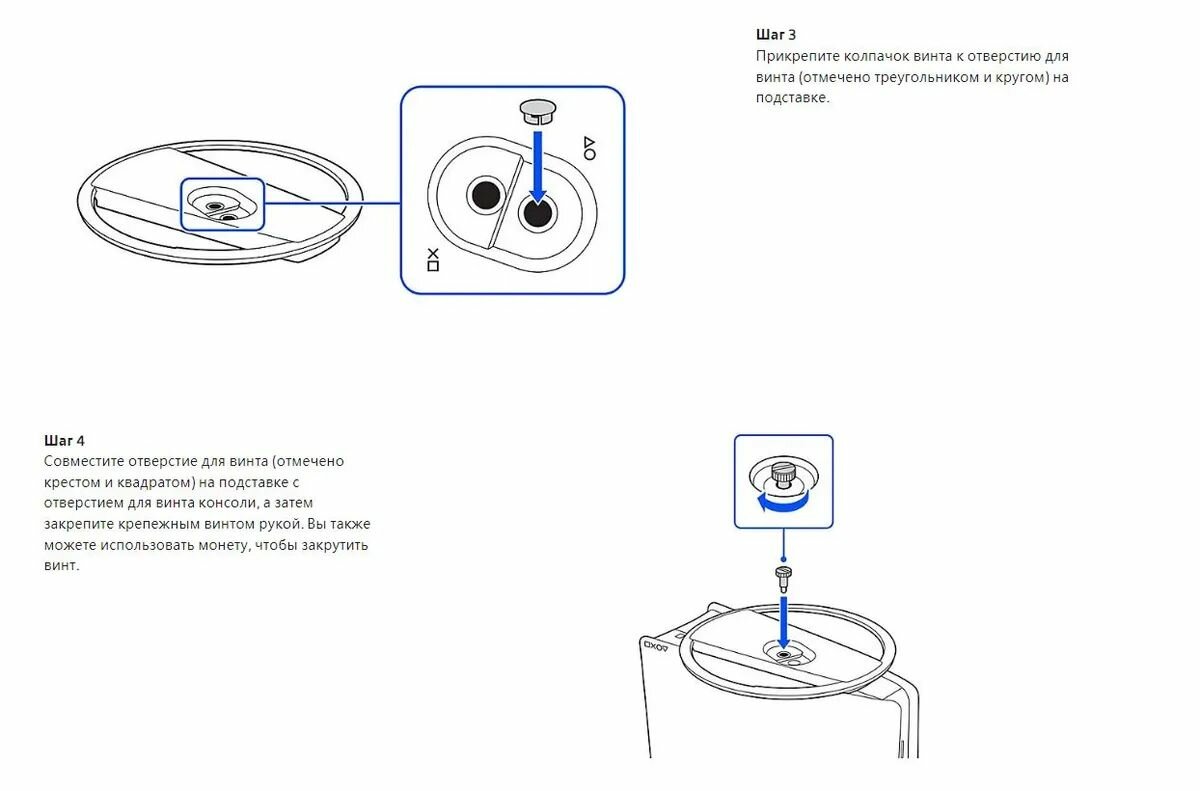 Шаг 3
Прикрепите колпачок винта к отверстию для винта (отмечено треугольником и кругом) на подставке.

Шаг 4
Совместите отверстие для винта (отмечено крестом и квадратом) на подставке с отверстием для винта консоли, а затем закрепите крепежным винтом рукой. Вы также можете использовать монету, чтобы закрутить винт.