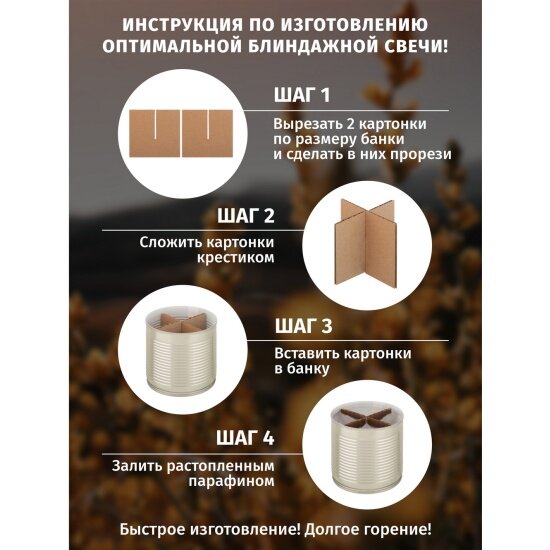 ИНСТРУКЦИЯ ПО ИЗГОТОВЛЕНИЮ ОПТИМАЛЬНОЙ БЛИНДАЖНОЙ СВЕЧИ!

ШАГ 1

Вырезать 2 картонки по размеру банки и сделать в них прорези

ШАГ 2

Сложить картонки крестиком

ШАГ 3

Вставить картонки в банку

ШАГ 4

Залить растопленным парафином

Быстрое изготовление! Долгое горение!