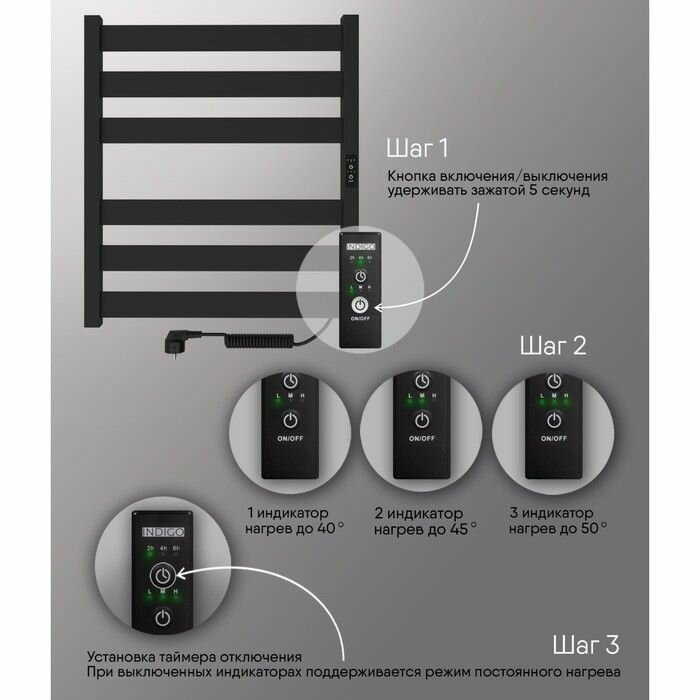 Шаг 1

Кнопка включения/выключения удерживать зажатой 5 секунд

INDIGO
2h 4h 6h
L M H
ON/OFF

Шаг 2

L M H
ON/OFF

L M H
ON/OFF

L M H
ON/OFF

1 индикатор нагрев до 40°

2 индикатор нагрев до 45°

3 индикатор нагрев до 50°

INDIGO
2h 4h 6h
L M H

Шаг 3

Установка таймера отключения
При выключенных индикаторах поддерживается режим постоянного нагрева