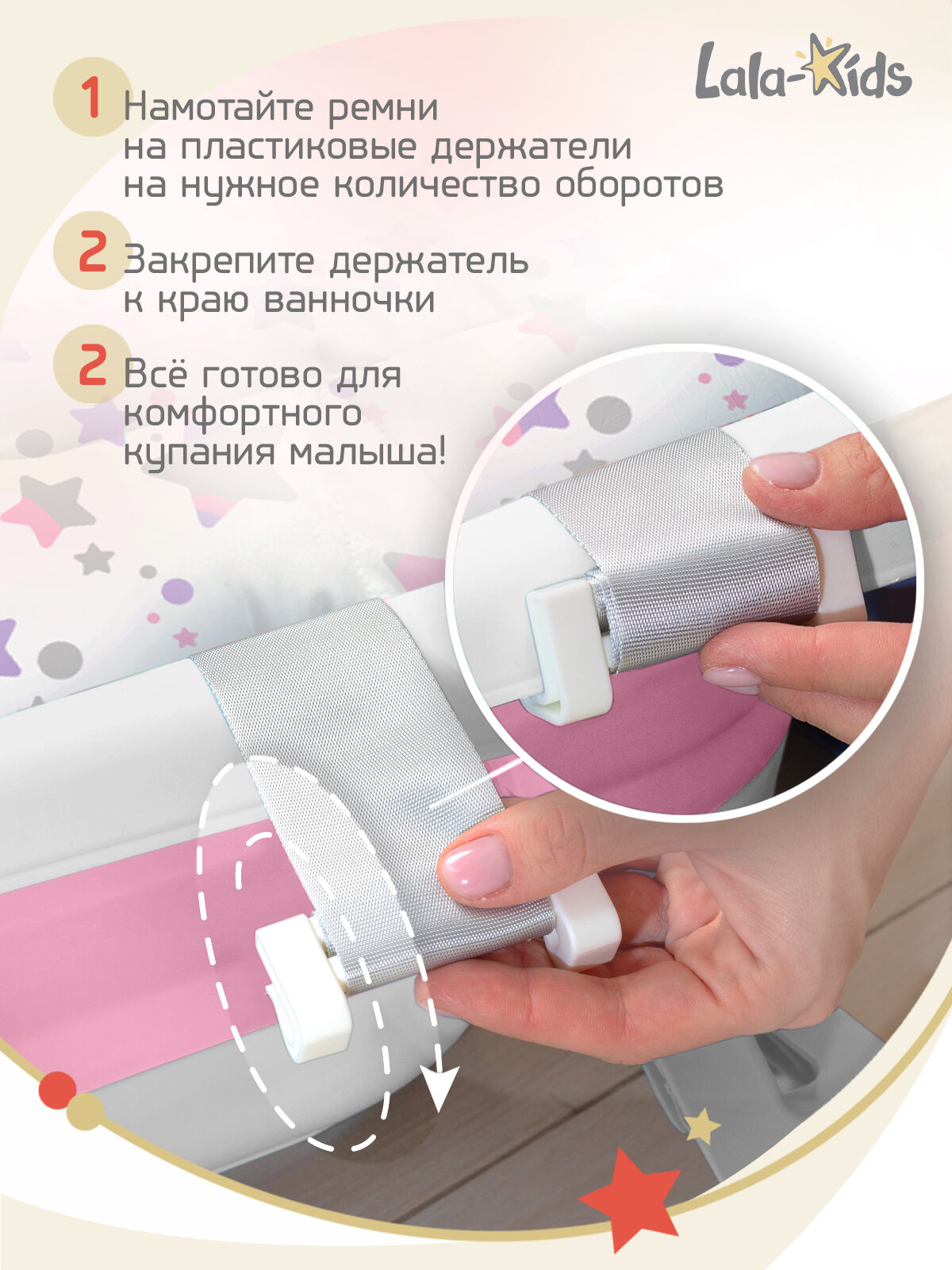 Lala-Kids

1 Намотайте ремни на пластиковые держатели на нужное количество оборотов

2 Закрепите держатель к краю ванночки

2 Всё готово для комфортного купания малыша!