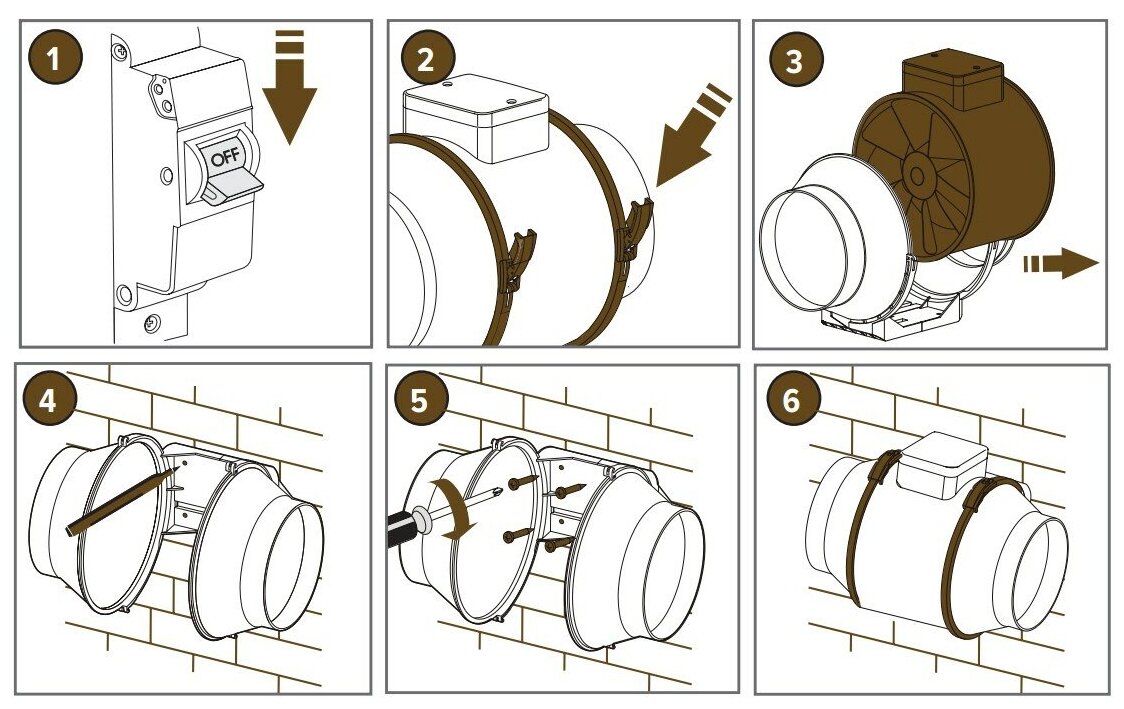 1
OFF
2
3
4
5
6