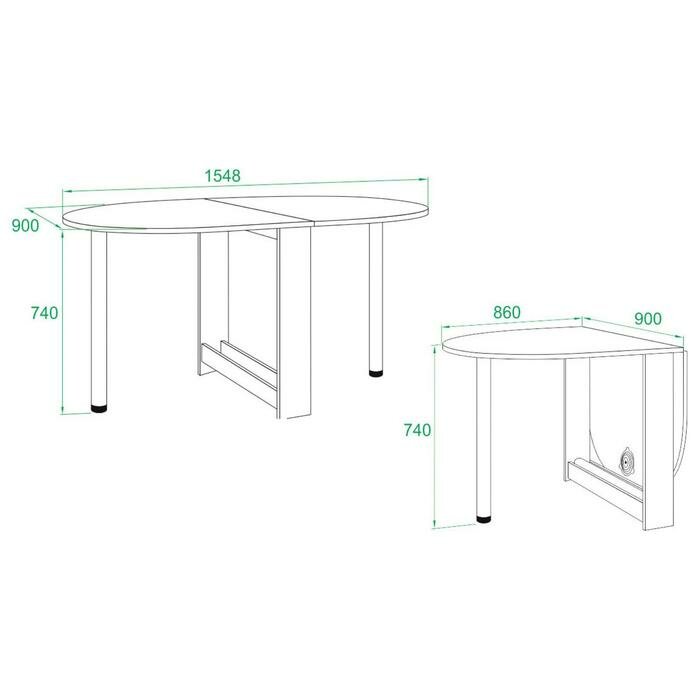 1548
900
740
860
900
740