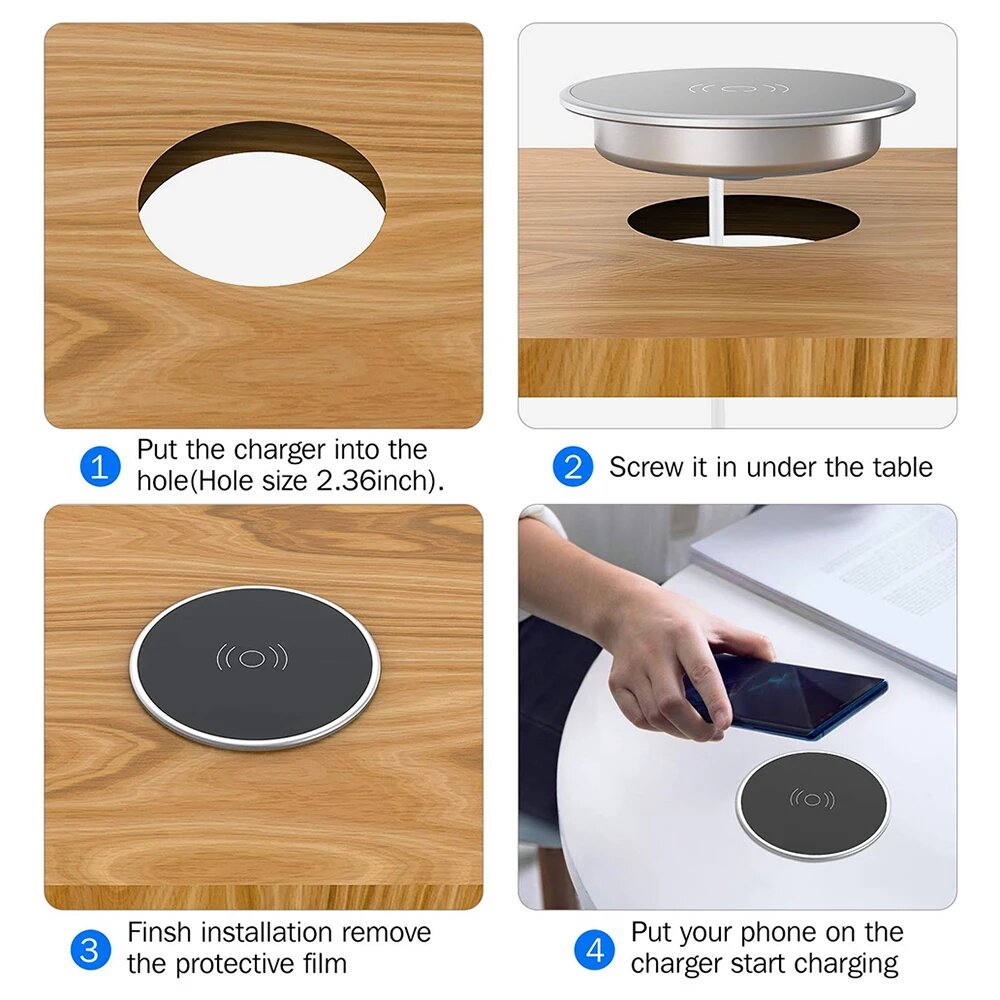 1 Put the charger into the hole(Hole size 2.36inch).

2 Screw it in under the table

3 Finsh installation remove the protective film

4 Put your phone on the charger start charging