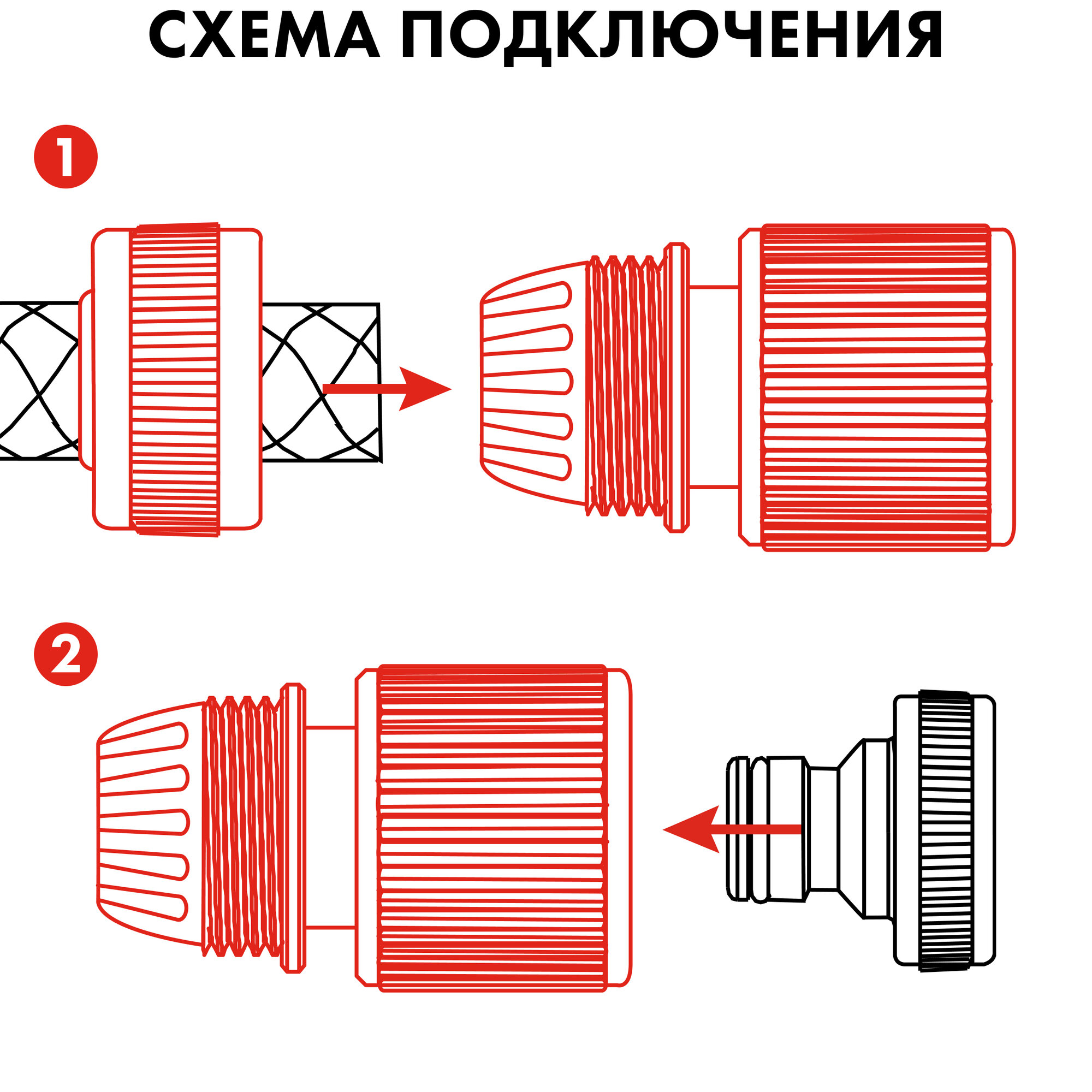 СХЕМА ПОДКЛЮЧЕНИЯ

1

2