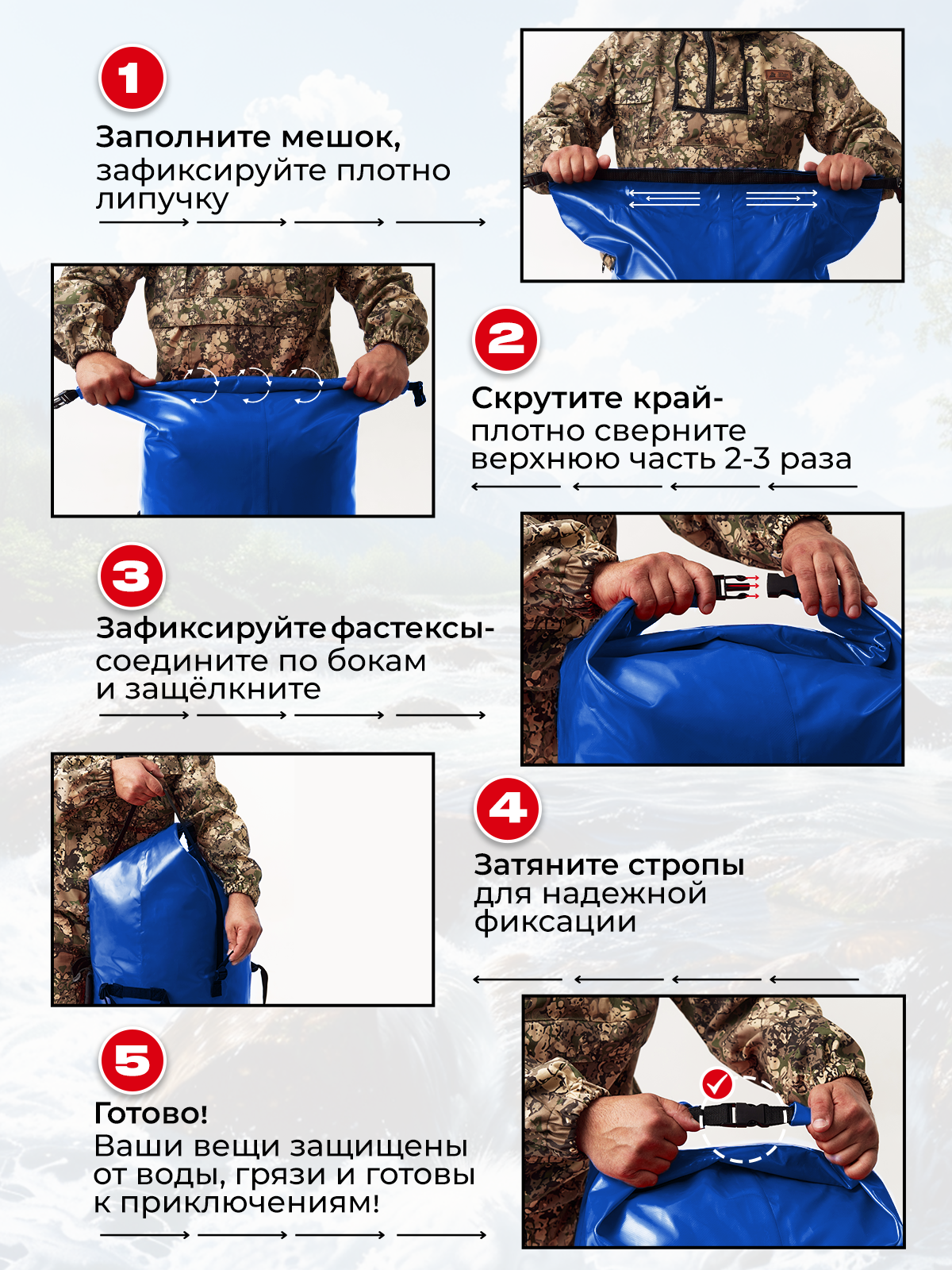 1

Заполните мешок,
зафиксируйте плотно
липучку

2

Скрутите край-
плотно сверните
верхнюю часть 2-3 раза

3

Зафиксируйте фастексы-
соедините по бокам
и защёлкните

4

Затяните стропы
для надежной
фиксации

5

Готово!
Ваши вещи защищены
от воды, грязи и готовы
к приключениям!