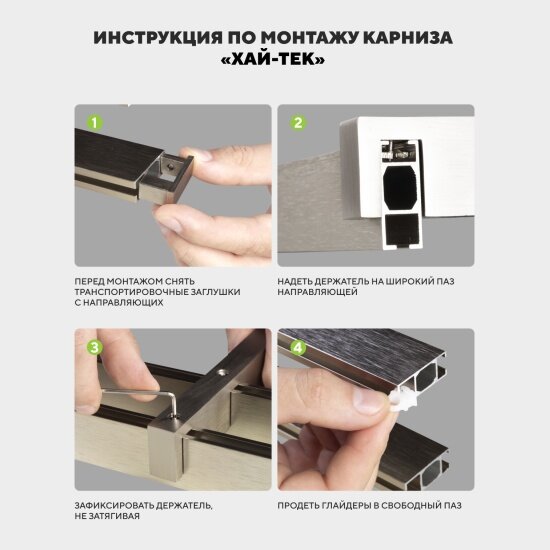 ИНСТРУКЦИЯ ПО МОНТАЖУ КАРНИЗА «ХАЙ-ТЕК»

1

ПЕРЕД МОНТАЖОМ СНЯТЬ ТРАНСПОРТИРОВОЧНЫЕ ЗАГЛУШКИ С НАПРАВЛЯЮЩИХ

2

НАДЕТЬ ДЕРЖАТЕЛЬ НА ШИРОКИЙ ПАЗ НАПРАВЛЯЮЩЕЙ

3

ЗАФИКСИРОВАТЬ ДЕРЖАТЕЛЬ, НЕ ЗАТЯГИВАЯ

4

ПРОДЕТЬ ГЛАЙДЕРЫ В СВОБОДНЫЙ ПАЗ