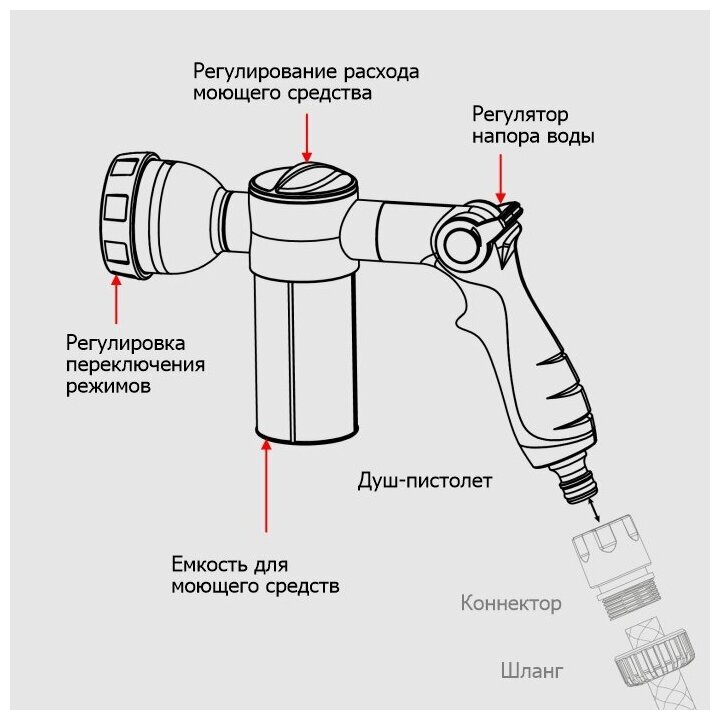 Регулирование расхода моющего средства

Регулятор напора воды

Регулировка переключения режимов

Душ-пистолет

Емкость для моющего средств

Коннектор

Шланг