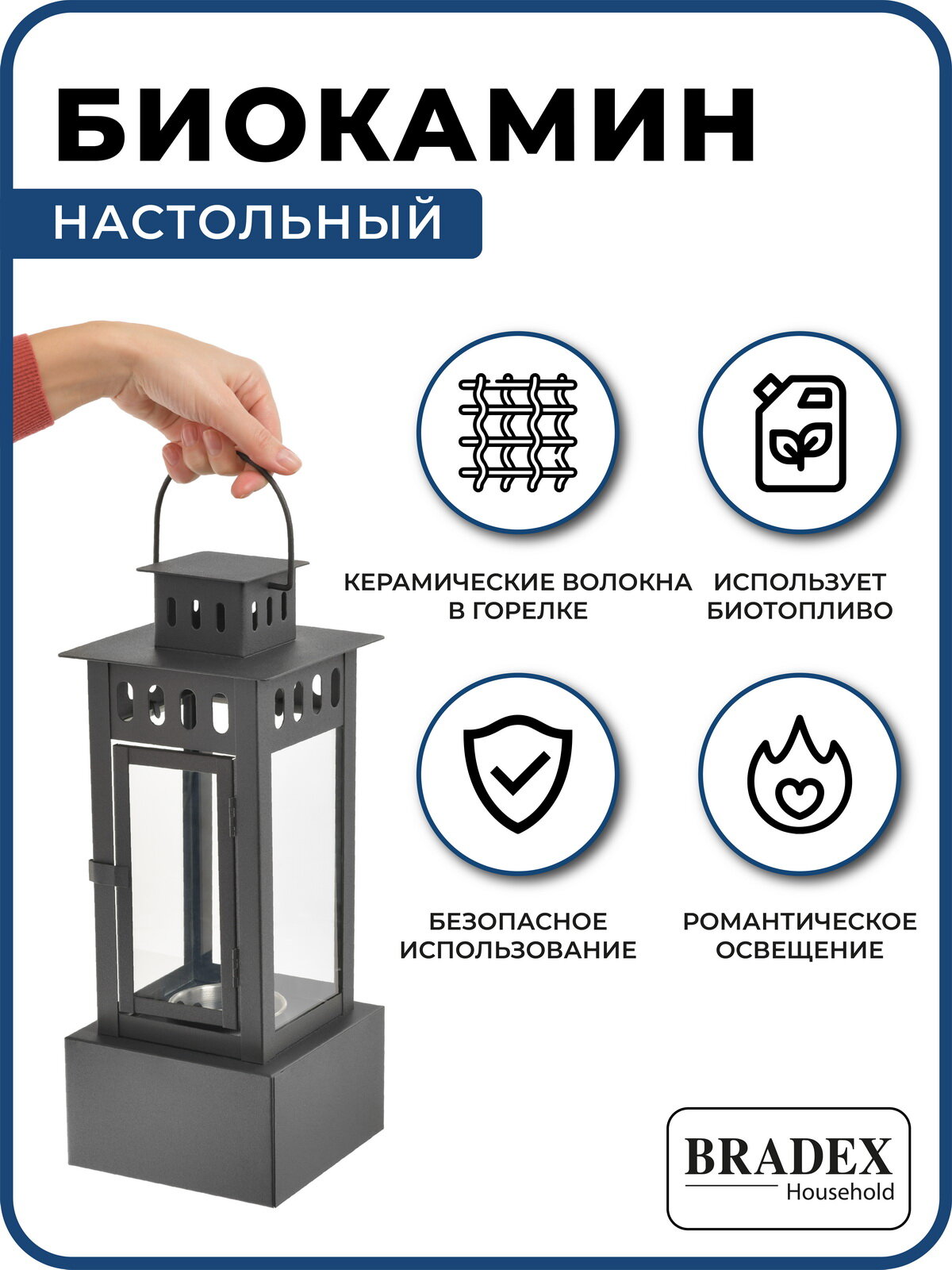 БИОКАМИН

НАСТОЛЬНЫЙ

КЕРАМИЧЕСКИЕ ВОЛОКНА В ГОРЕЛКЕ

ИСПОЛЬЗУЕТ БИОТОПЛИВО

БЕЗОПАСНОЕ ИСПОЛЬЗОВАНИЕ

РОМАНТИЧЕСКОЕ ОСВЕЩЕНИЕ

BRADEX
Household