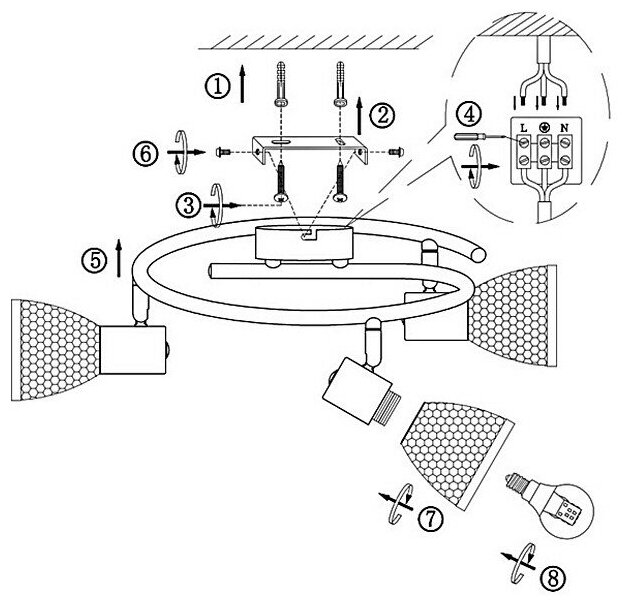 ①
②
④
L
N
⑥
③
⑤
⑦
⑧