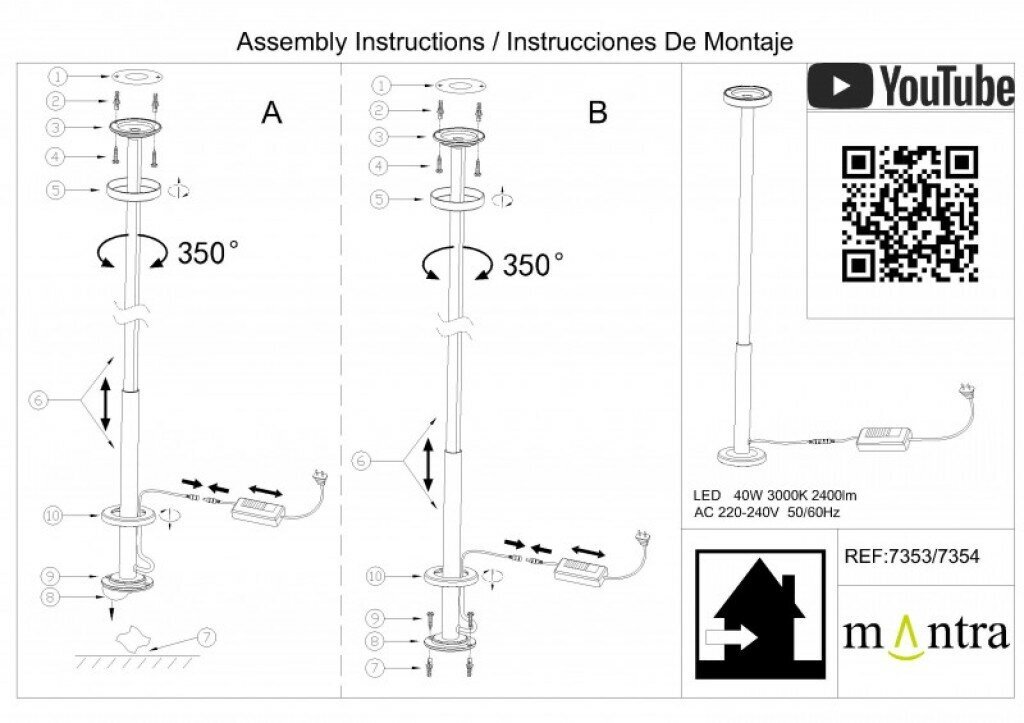 Assembly Instructions / Instrucciones De Montaje

1
2
3
4
5
A
350°
6
10
9
8
7

1
2
3
4
5
B
350°
6
10
9
8
7

YouTube

LED 40W 3000K 2400lm
AC 220-240V 50/60Hz

REF:7353/7354

mantra