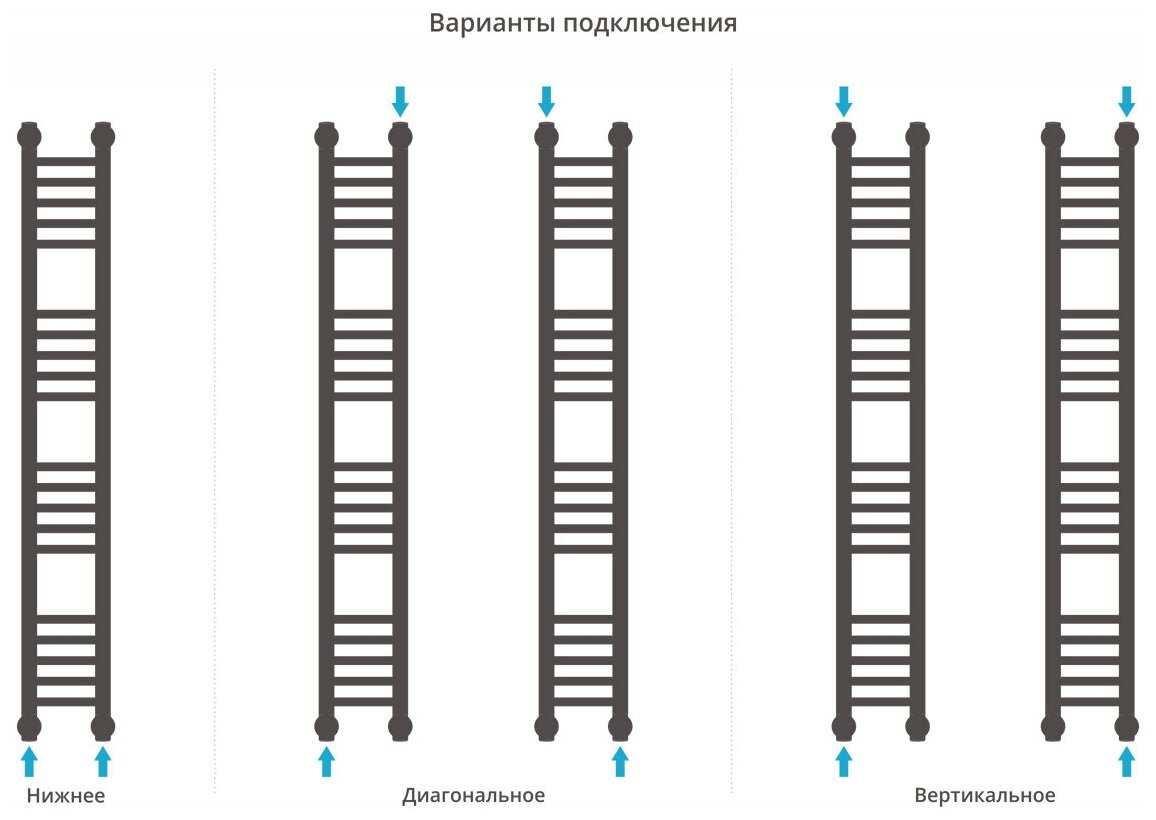 Варианты подключения

Нижнее

Диагональное

Вертикальное