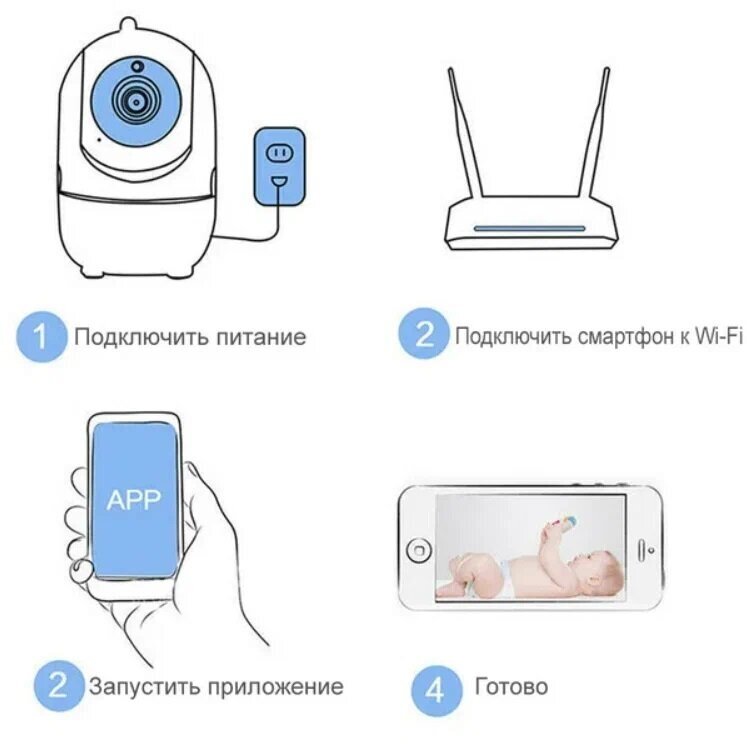 1 Подключить питание

2 Подключить смартфон к Wi-Fi

APP

2 Запустить приложение

4 Готово