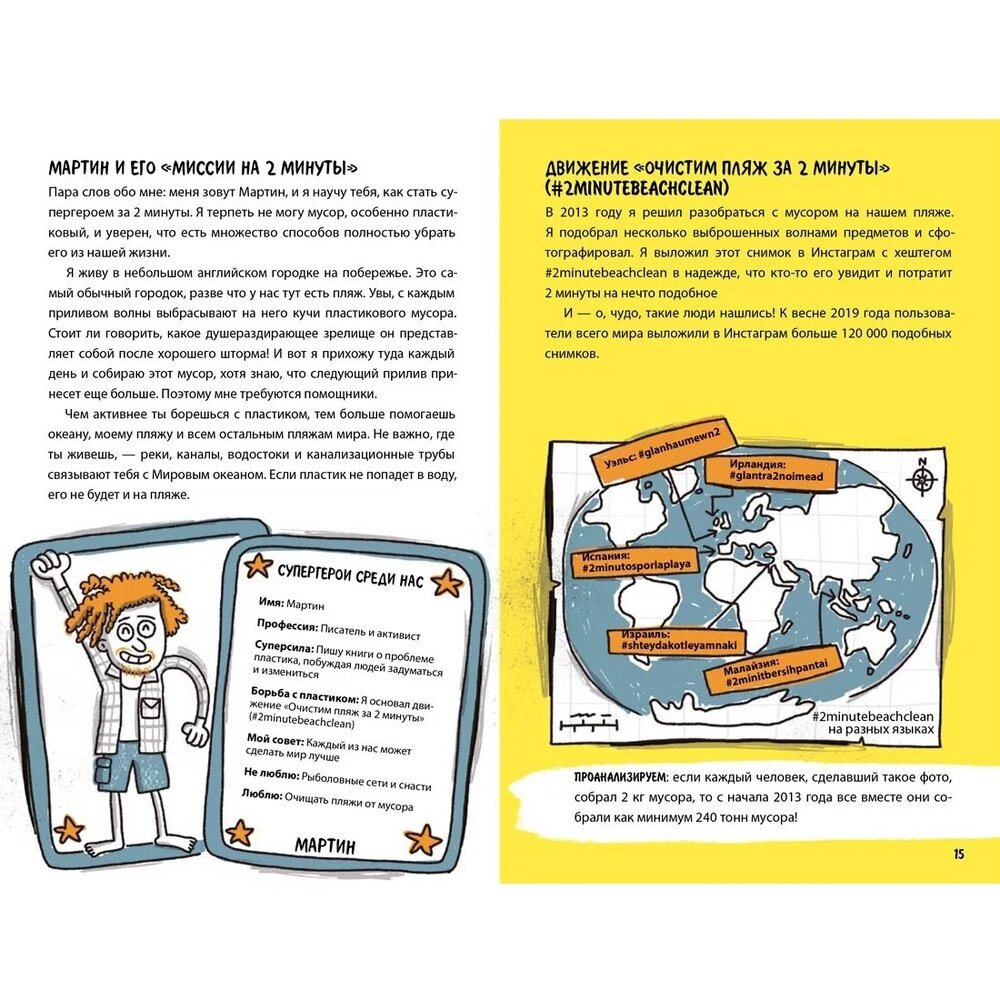 МАРТИН И ЕГО «МИССИИ НА 2 МИНУТЫ»

Пара слов обо мне: меня зовут Мартин, и я научу тебя, как стать супергероем за 2 минуты. Я терпеть не могу мусор, особенно пластиковый, и уверен, что есть множество способов полностью убрать его из нашей жизни.

Я живу в небольшом английском городке на побережье. Это самый обычный городок, разве что у нас тут есть пляж. Увы, с каждым приливом волны выбрасывают на него кучи пластикового мусора. Стоит ли говорить, какое душераздирающее зрелище он представляет собой после хорошего шторма! И вот я прихожу туда каждый день и собираю этот мусор, хотя знаю, что следующий прилив принесет еще больше. Поэтому мне требуются помощники.

Чем активнее ты борешься с пластиком, тем больше помогаешь океану, моему пляжу и всем остальным пляжам мира. Не важно, где ты живешь, — реки, каналы, водостоки и канализационные трубы связывают тебя с Мировым океаном. Если пластик не попадет в воду, его не будет и на пляже.

СУПЕРГЕРОИ СРЕДИ НАС

Имя: Мартин

Профессия: Писатель и активист

Суперсила: Пишу книги о проблеме пластика, побуждая людей задуматься и измениться

Борьба с пластиком: Я основал движение «Очистим пляж за 2 минуты» (#2minutebeachclean)

Мой совет: Каждый из нас может сделать мир лучше

Не люблю: Рыболовные сети и снасти

Люблю: Очищать пляжи от мусора

МАРТИН

ДВИЖЕНИЕ «ОЧИСТИМ ПЛЯЖ ЗА 2 МИНУТЫ» (#2MINUTEBEACHCLEAN)

В 2013 году я решил разобраться с мусором на нашем пляже. Я подобрал несколько выброшенных волнами предметов и сфотографировал. Я выложил этот снимок в Инстаграм с хештегом #2minutebeachclean в надежде, что кто-то его увидит и потратит 2 минуты на нечто подобное

И — о, чудо, такие люди нашлись! К весне 2019 года пользователи всего мира выложили в Инстаграм больше 120 000 подобных снимков.

Уэльс: #glanhaumewn2

Ирландия: #glantra2noimead

Испания: #2minutosporlaplaya

Израиль: #shteydakotleyamnaki

Малайзия: #2minitbersihpantai

#2minutebeachclean на разных языках

ПРОАНАЛИЗИРУЕМ: если каждый человек, сделавший такое фото, собрал 2 кг мусора, то с начала 2013 года все вместе они собрали как минимум 240 тонн мусора!

15