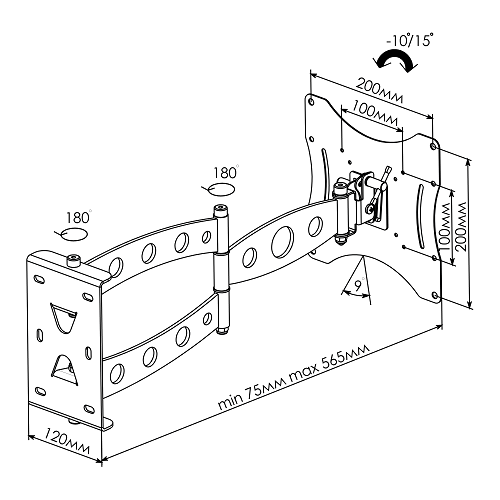 -10°/15°

200мм

100мм

180°

180°

100мм

200мм

9°

min 75мм max 565мм

120мм