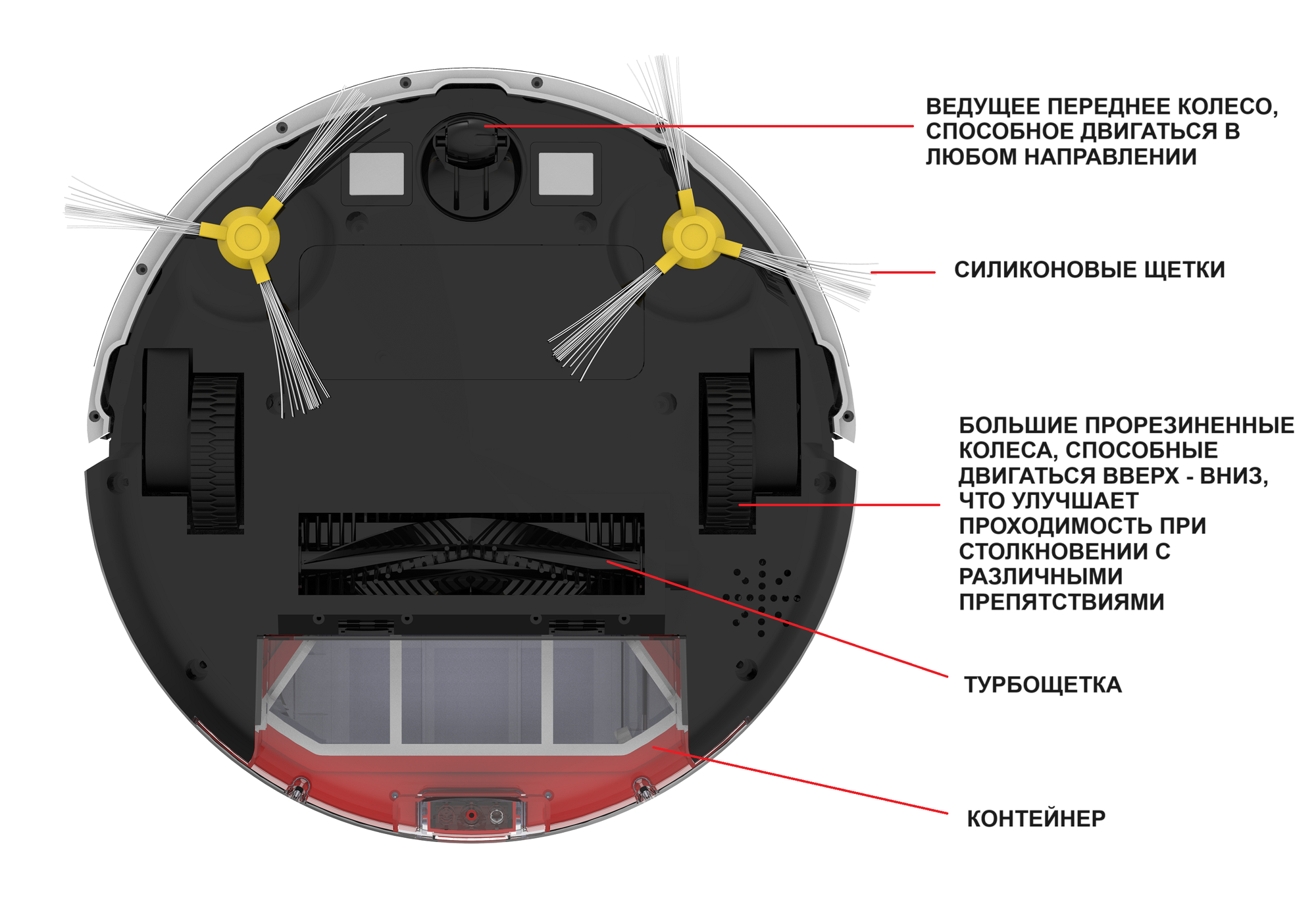 ВЕДУЩЕЕ ПЕРЕДНЕЕ КОЛЕСО, СПОСОБНОЕ ДВИГАТЬСЯ В ЛЮБОМ НАПРАВЛЕНИИ

СИЛИКОНОВЫЕ ЩЕТКИ

БОЛЬШИЕ ПРОРЕЗИНЕННЫЕ КОЛЕСА, СПОСОБНЫЕ ДВИГАТЬСЯ ВВЕРХ - ВНИЗ, ЧТО УЛУЧШАЕТ ПРОХОДИМОСТЬ ПРИ СТОЛКНОВЕНИИ С РАЗЛИЧНЫМИ ПРЕПЯТСТВИЯМИ

ТУРБОЩЕТКА

КОНТЕЙНЕР