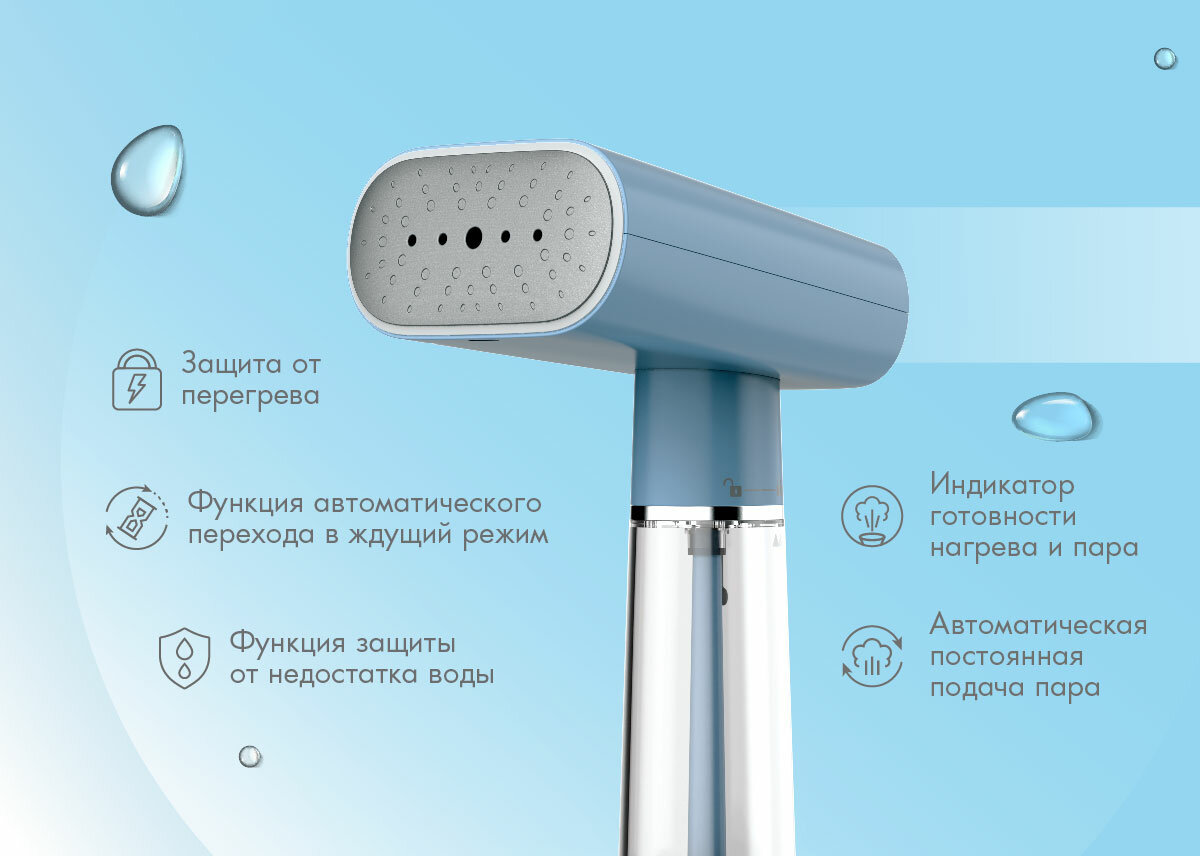 Защита от перегрева

Функция автоматического перехода в ждущий режим

Функция защиты от недостатка воды

Индикатор готовности нагрева и пара

Автоматическая постоянная подача пара