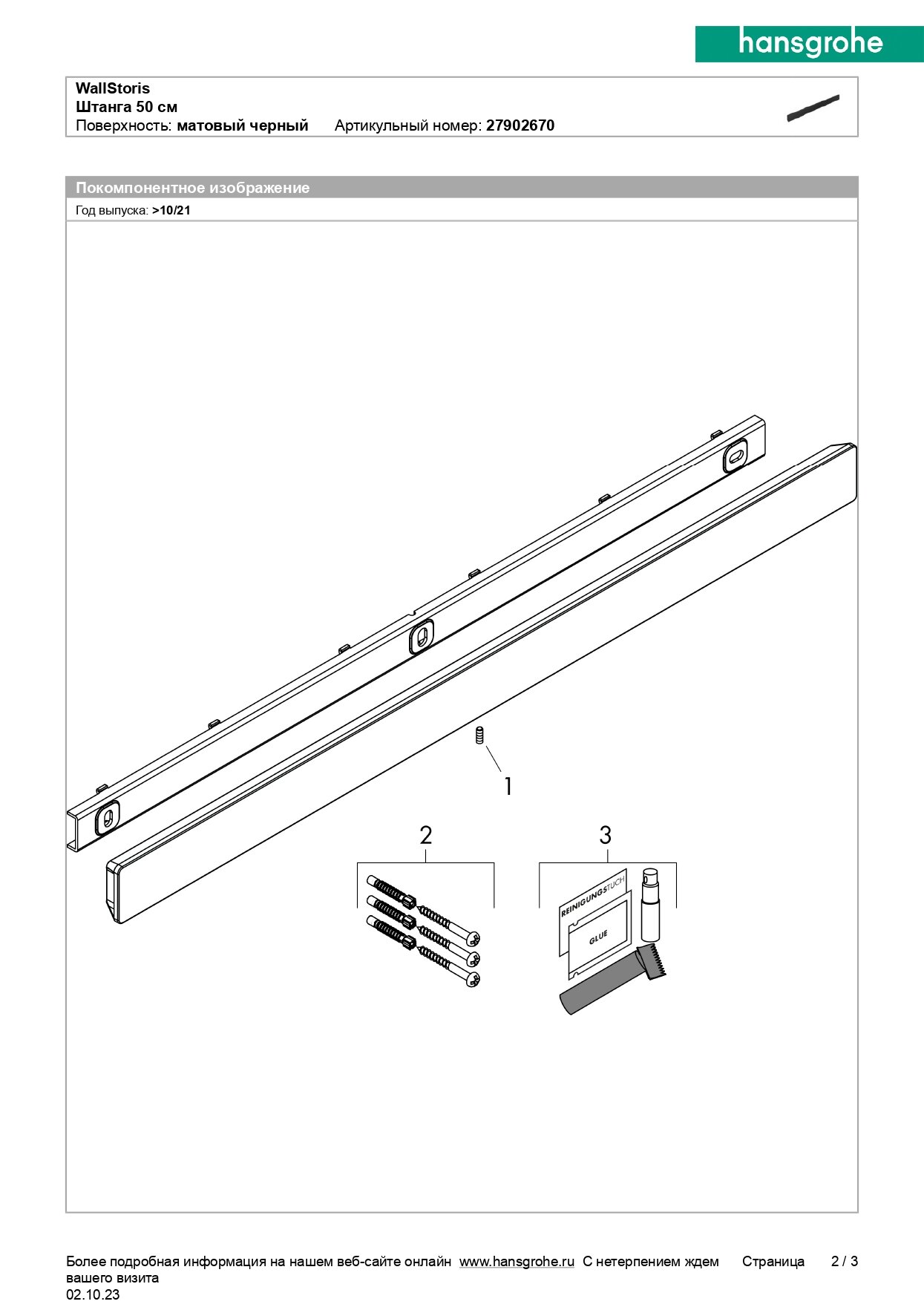 hansgrohe

WallStoris
Штанга 50 см
Поверхность: матовый черный Артикульный номер: 27902670

Покомпонентное изображение
Год выпуска: >10/21

1

2

3

REINIGUNGSTUCH

GLUE

Более подробная информация на нашем веб-сайте онлайн www.hansgrohe.ru С нетерпением ждем вашего визита Страница 2 / 3
02.10.23