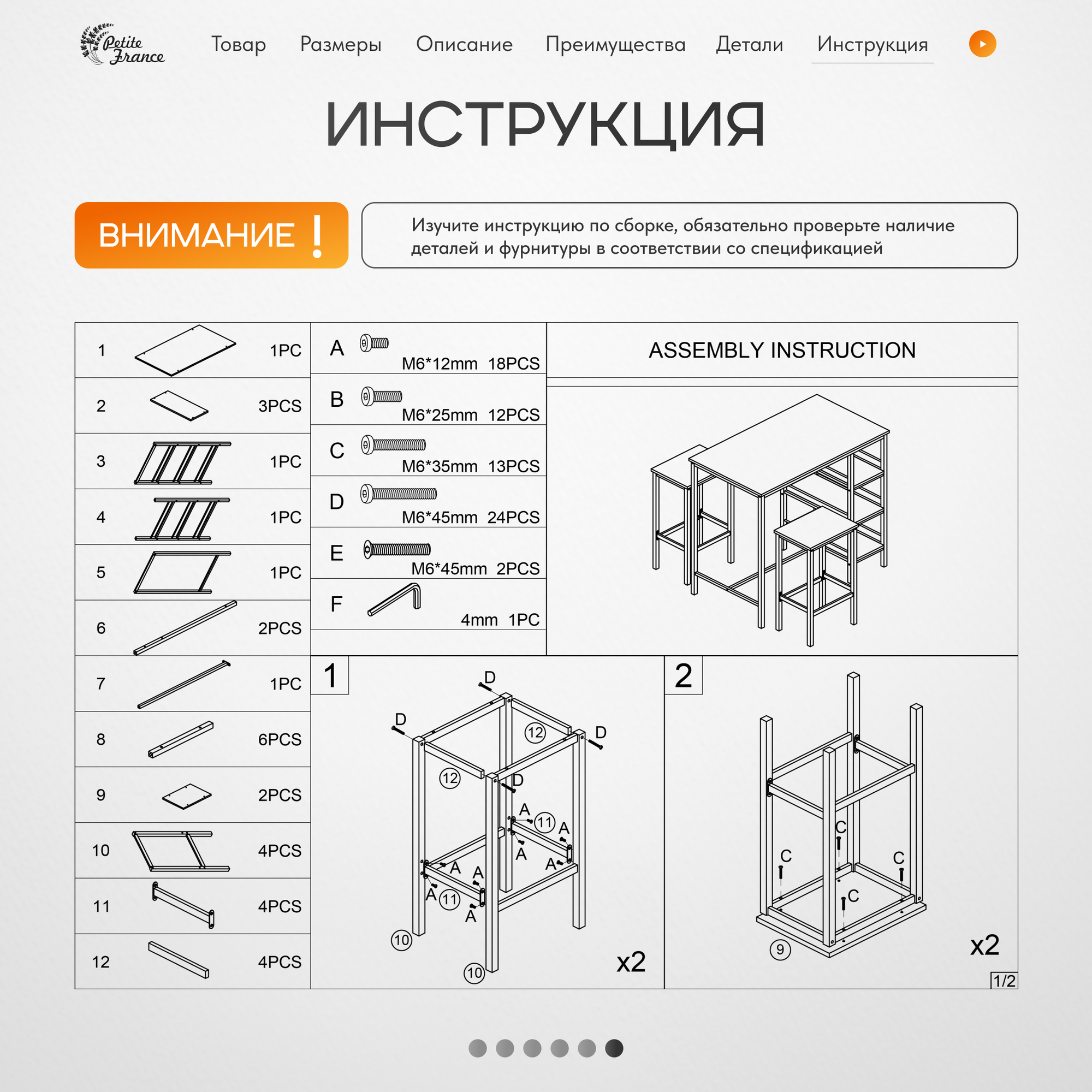 Petite France

Товар Размеры Описание Преимущества Детали Инструкция

ИНСТРУКЦИЯ

ВНИМАНИЕ !

Изучите инструкцию по сборке, обязательно проверьте наличие деталей и фурнитуры в соответствии со спецификацией

| 1 | 1PC |
|---|---|
| 2 | 3PCS |
| 3 | 1PC |
| 4 | 1PC |
| 5 | 1PC |
| 6 | 2PCS |
| 7 | 1PC |
| 8 | 6PCS |
| 9 | 2PCS |
| 10 | 4PCS |
| 11 | 4PCS |
| 12 | 4PCS |

| A | M6*12mm 18PCS |
|---|---|
| B | M6*25mm 12PCS |
| C | M6*35mm 13PCS |
| D | M6*45mm 24PCS |
| E | M6*45mm 2PCS |
| F | 4mm 1PC |

ASSEMBLY INSTRUCTION

1

D D D D 12 12 A 11 A A A A A A 11 A 10 10 x2

2

C C C C 9 x2

1/2