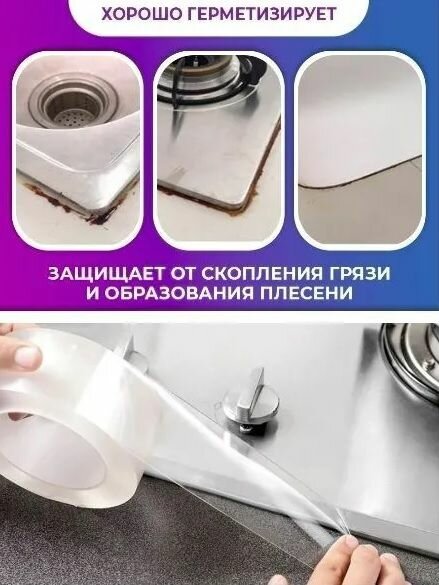 ХОРОШО ГЕРМЕТИЗИРУЕТ

ЗАЩИЩАЕТ ОТ СКОПЛЕНИЯ ГРЯЗИ
И ОБРАЗОВАНИЯ ПЛЕСЕНИ