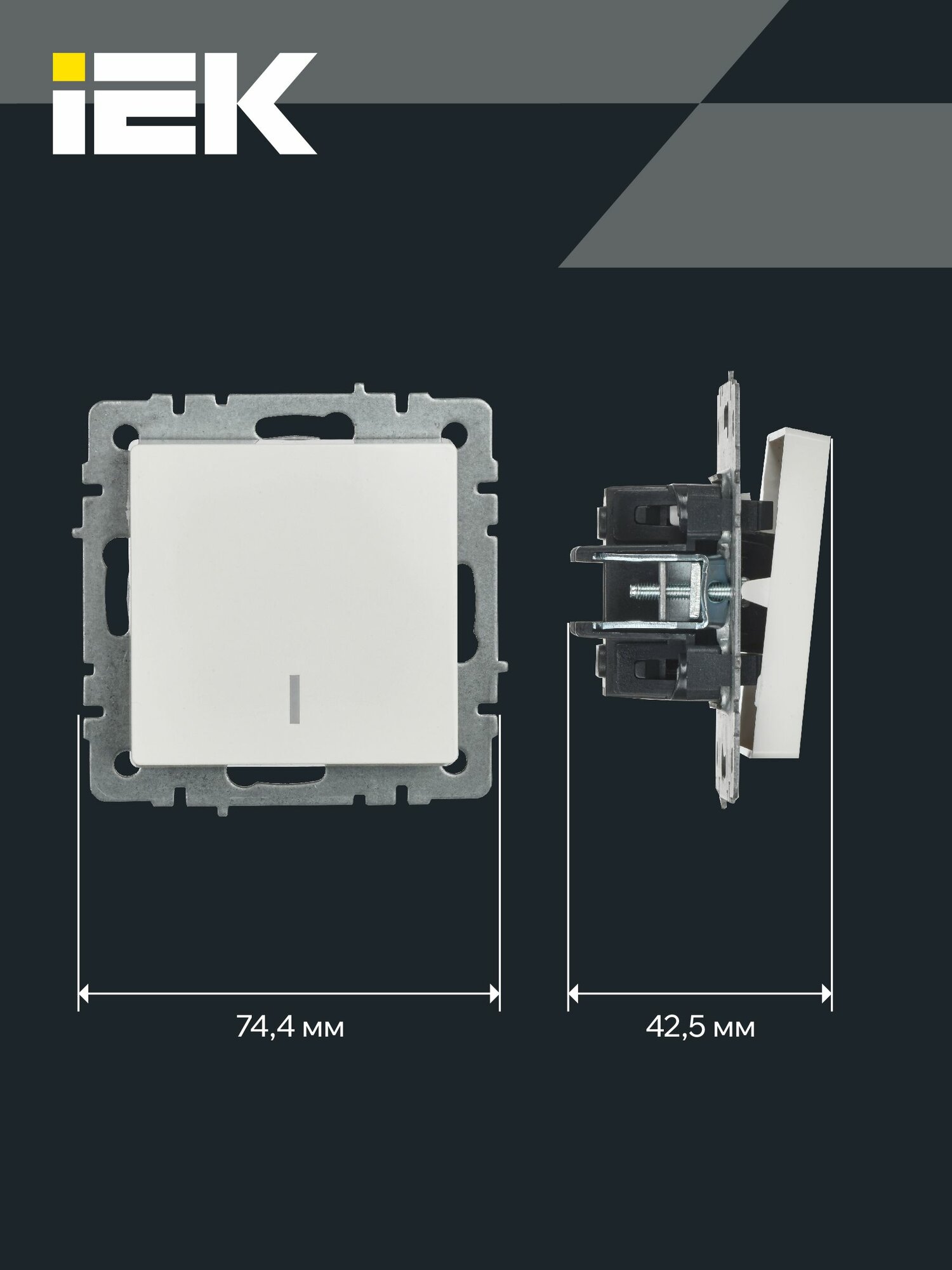 IEK

74,4 мм

42,5 мм