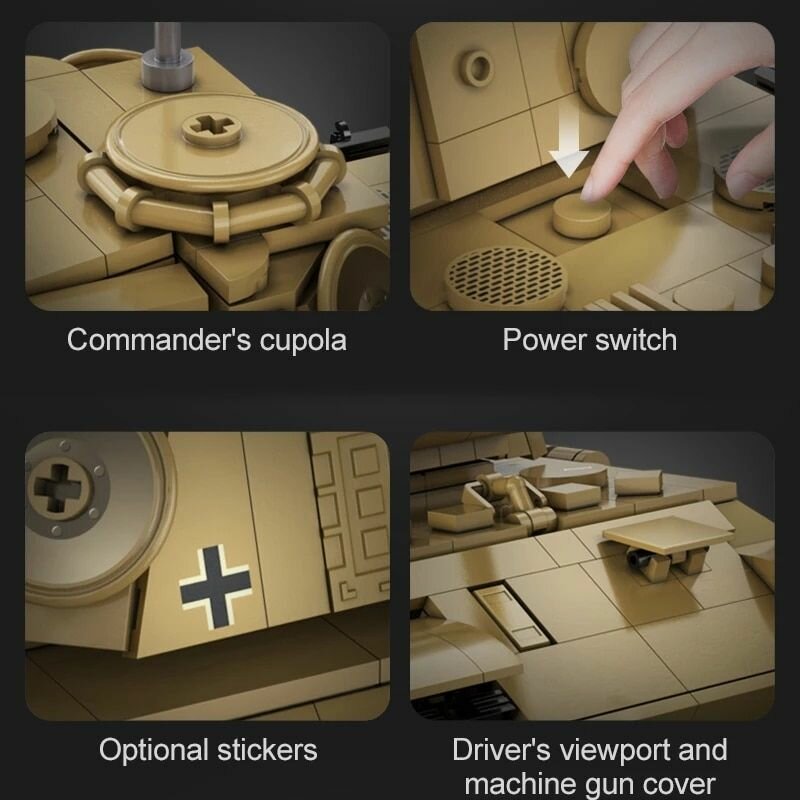 Commander's cupola

Power switch

Optional stickers

Driver's viewport and machine gun cover