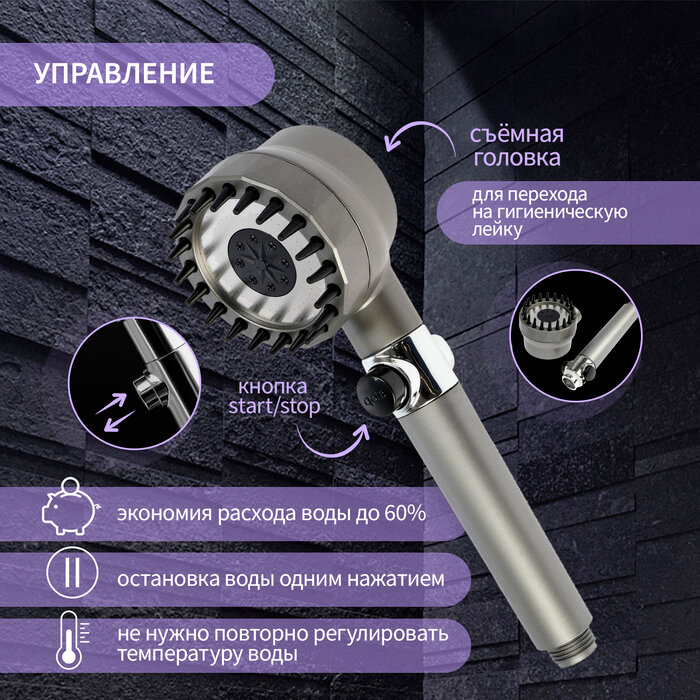 УПРАВЛЕНИЕ

съёмная головка

для перехода на гигиеническую лейку

кнопка start/stop

экономия расхода воды до 60%

остановка воды одним нажатием

не нужно повторно регулировать температуру воды