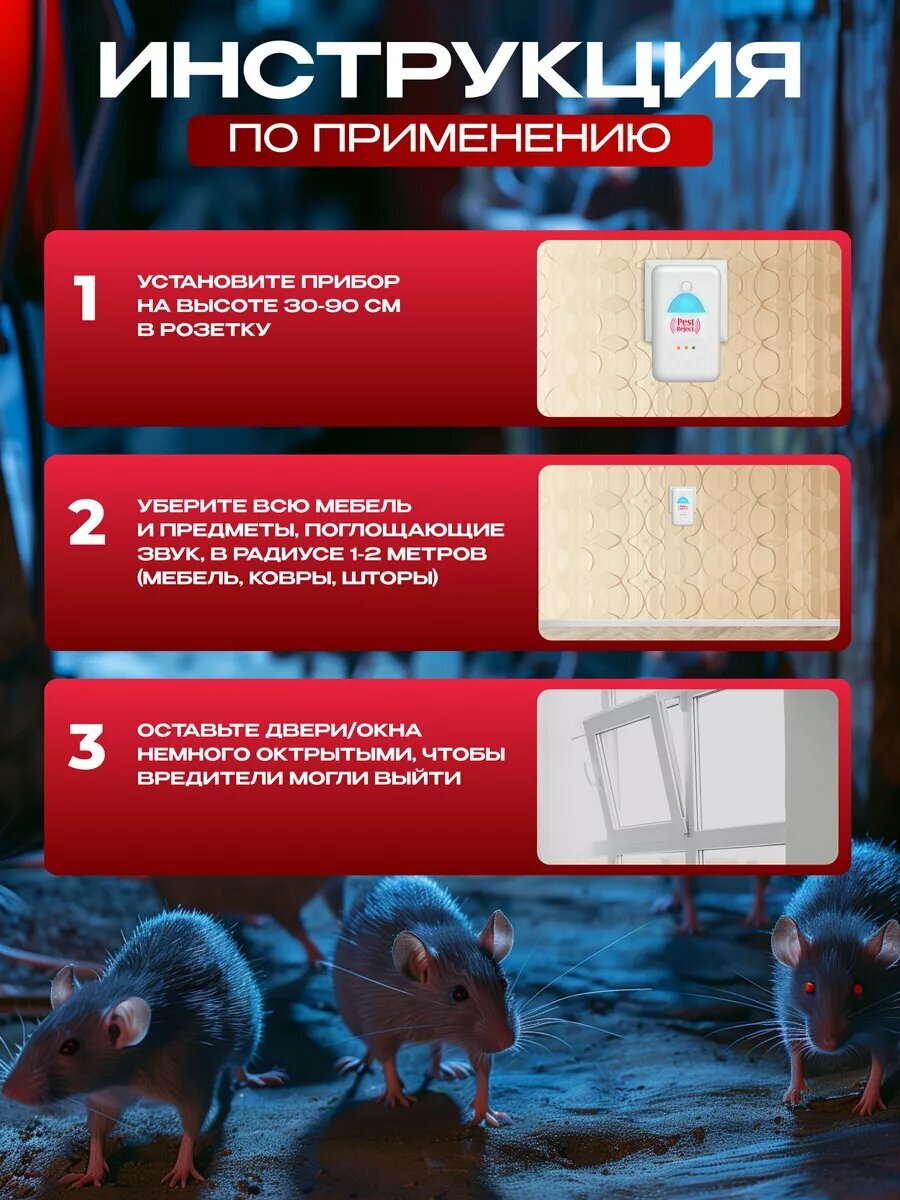 ИНСТРУКЦИЯ
ПО ПРИМЕНЕНИЮ

1
УСТАНОВИТЕ ПРИБОР НА ВЫСОТЕ 30-90 СМ В РОЗЕТКУ

Pest Reject

2
УБЕРИТЕ ВСЮ МЕБЕЛЬ И ПРЕДМЕТЫ, ПОГЛОЩАЮЩИЕ ЗВУК, В РАДИУСЕ 1-2 МЕТРОВ (МЕБЕЛЬ, КОВРЫ, ШТОРЫ)

3
ОСТАВЬТЕ ДВЕРИ/ОКНА НЕМНОГО ОКТРЫТЫМИ, ЧТОБЫ ВРЕДИТЕЛИ МОГЛИ ВЫЙТИ