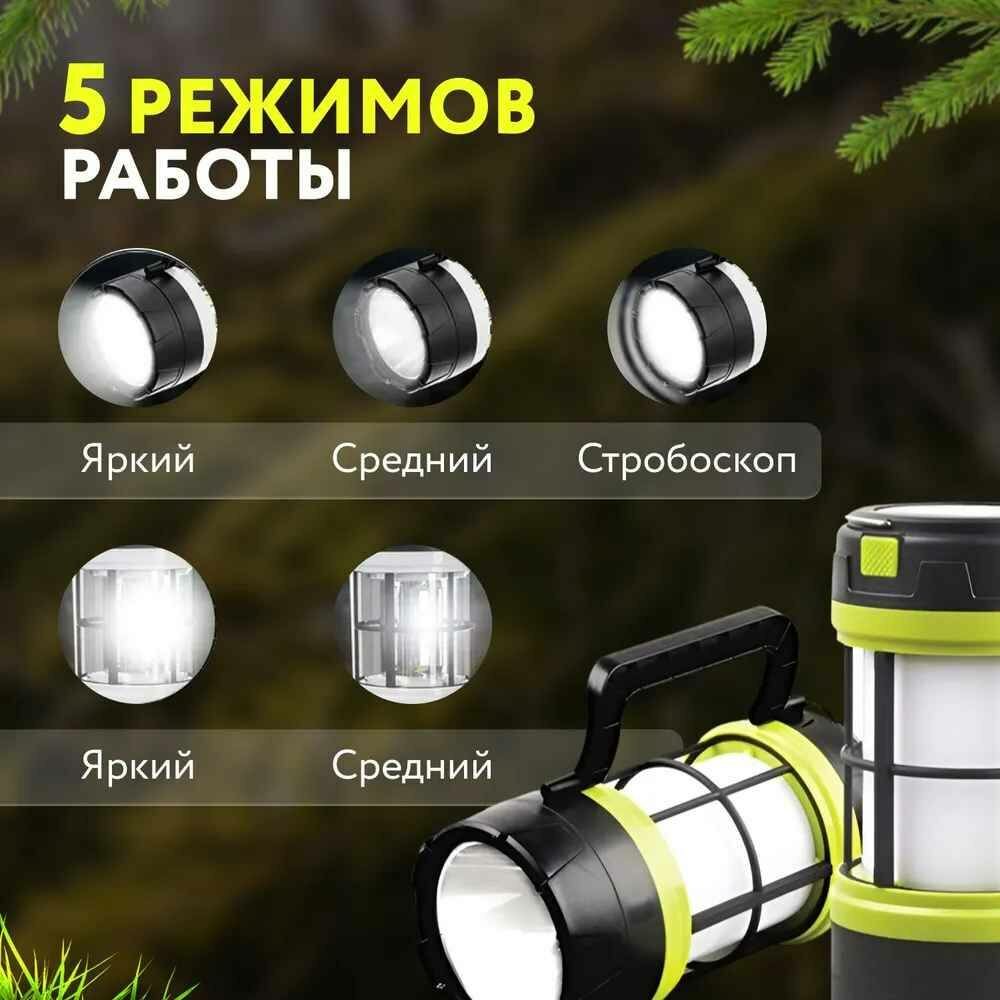 5 РЕЖИМОВ
РАБОТЫ

Яркий Средний Стробоскоп

Яркий Средний