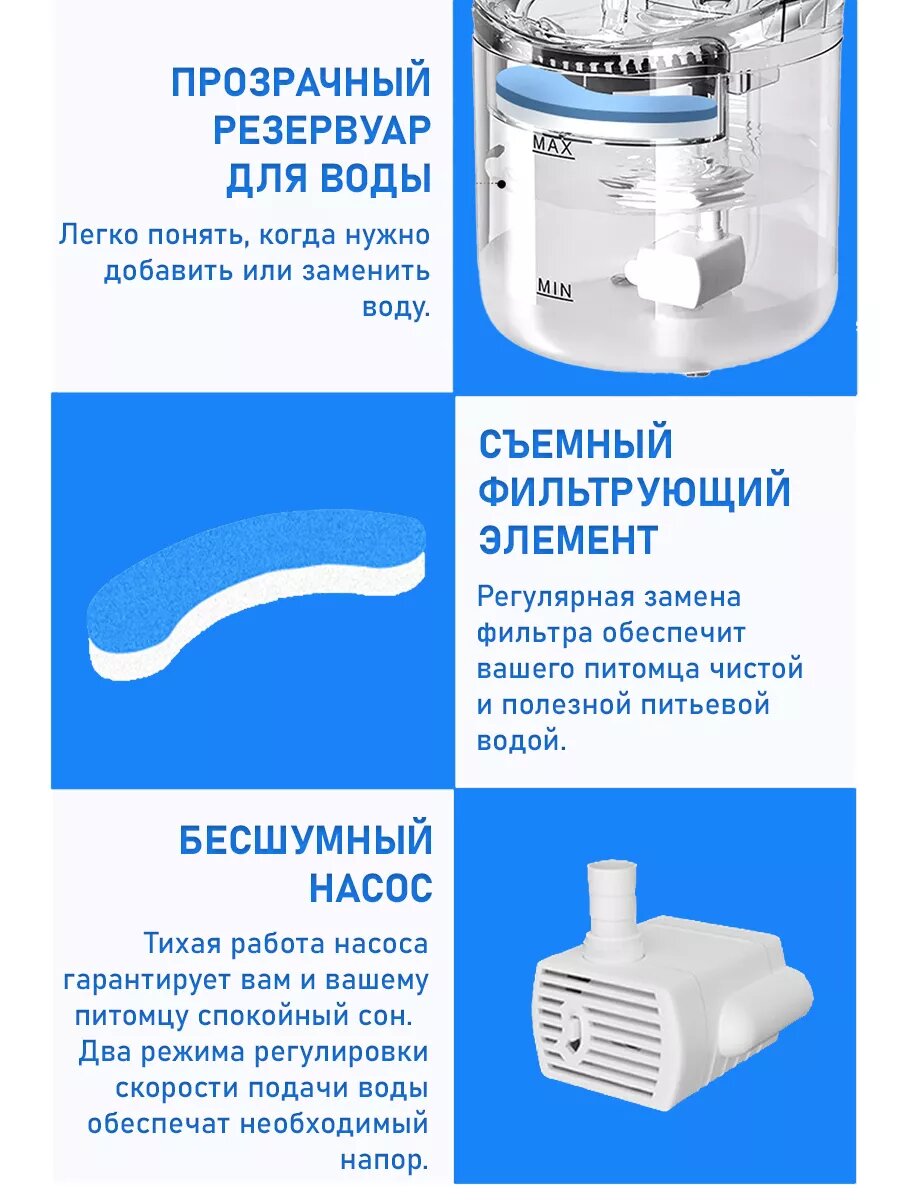 ПРОЗРАЧНЫЙ РЕЗЕРВУАР ДЛЯ ВОДЫ

Легко понять, когда нужно добавить или заменить воду.

MAX

MIN

СЪЕМНЫЙ ФИЛЬТРУЮЩИЙ ЭЛЕМЕНТ

Регулярная замена фильтра обеспечит вашего питомца чистой и полезной питьевой водой.

БЕСШУМНЫЙ НАСОС

Тихая работа насоса гарантирует вам и вашему питомцу спокойный сон. Два режима регулировки скорости подачи воды обеспечат необходимый напор.