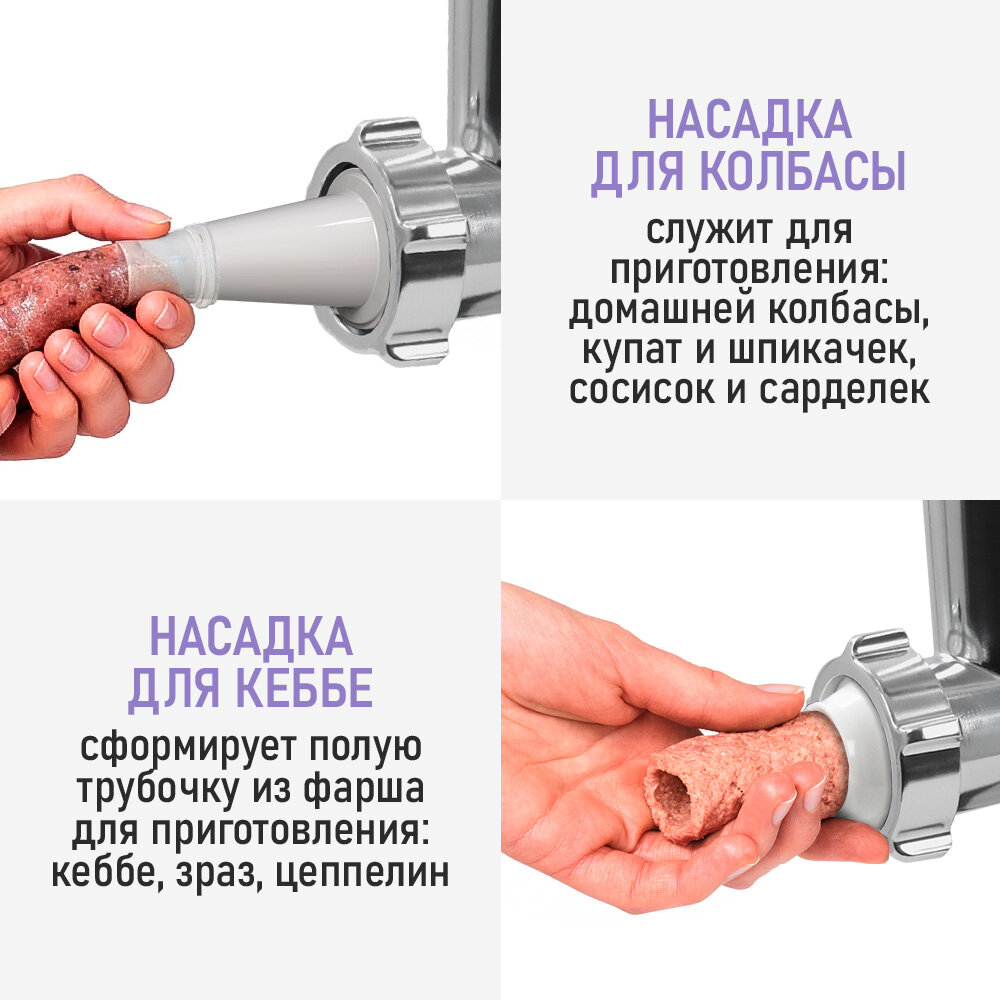 НАСАДКА
ДЛЯ КОЛБАСЫ

служит для приготовления: домашней колбасы, купат и шпикачек, сосисок и сарделек

НАСАДКА
ДЛЯ КЕББЕ

сформирует полую трубочку из фарша для приготовления: кеббе, зраз, цеппелин