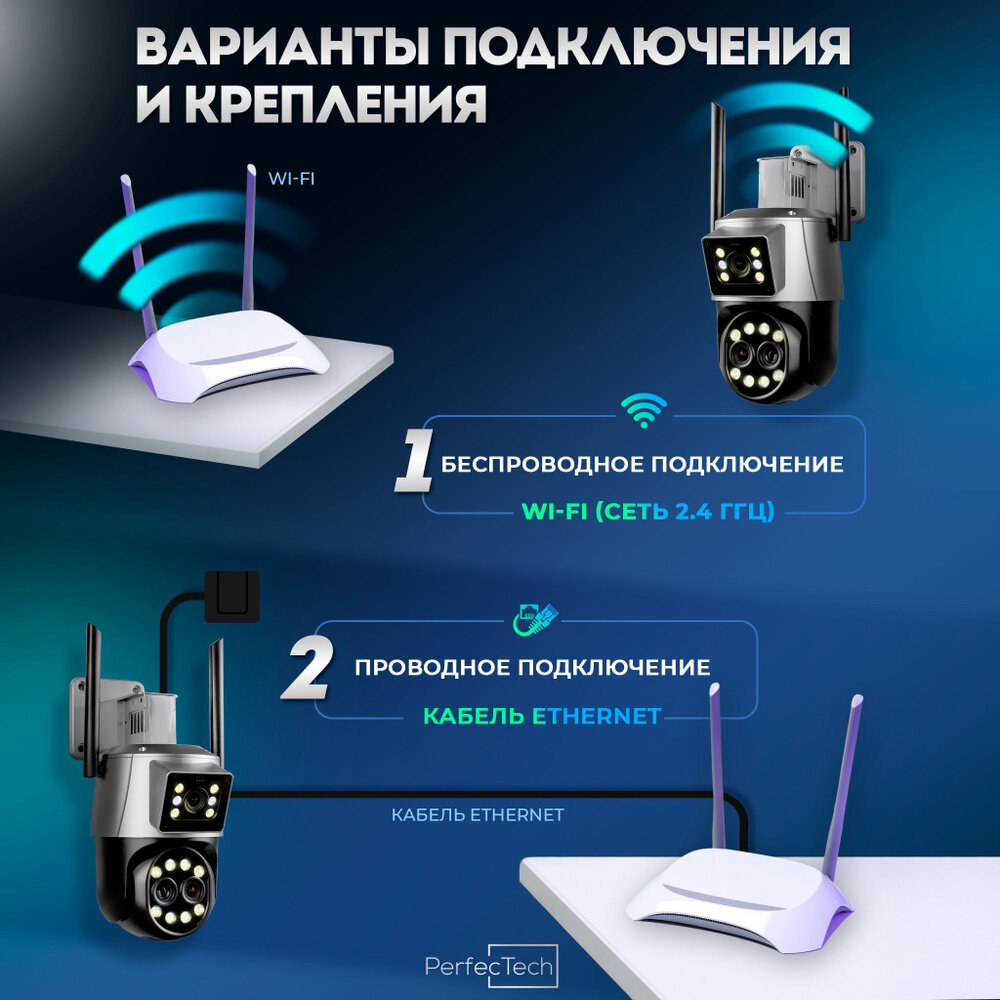 ВАРИАНТЫ ПОДКЛЮЧЕНИЯ И КРЕПЛЕНИЯ

WI-FI

1 БЕСПРОВОДНОЕ ПОДКЛЮЧЕНИЕ

WI-FI (СЕТЬ 2.4 ГГЦ)

2 ПРОВОДНОЕ ПОДКЛЮЧЕНИЕ

КАБЕЛЬ ETHERNET

КАБЕЛЬ ETHERNET

PerfecTech