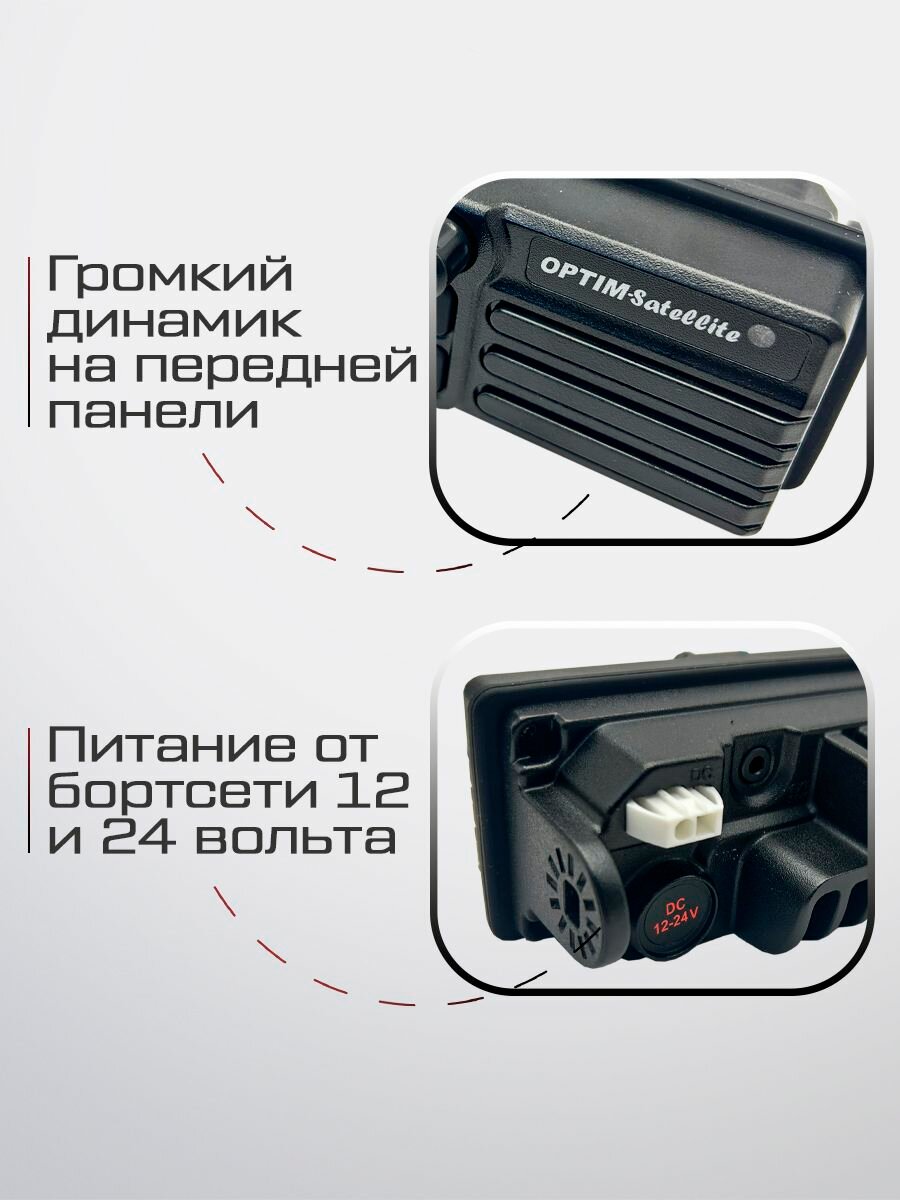 Громкий динамик на передней панели

OPTIM·Satellite

Питание от бортсети 12 и 24 вольта

DC

DC
12-24V