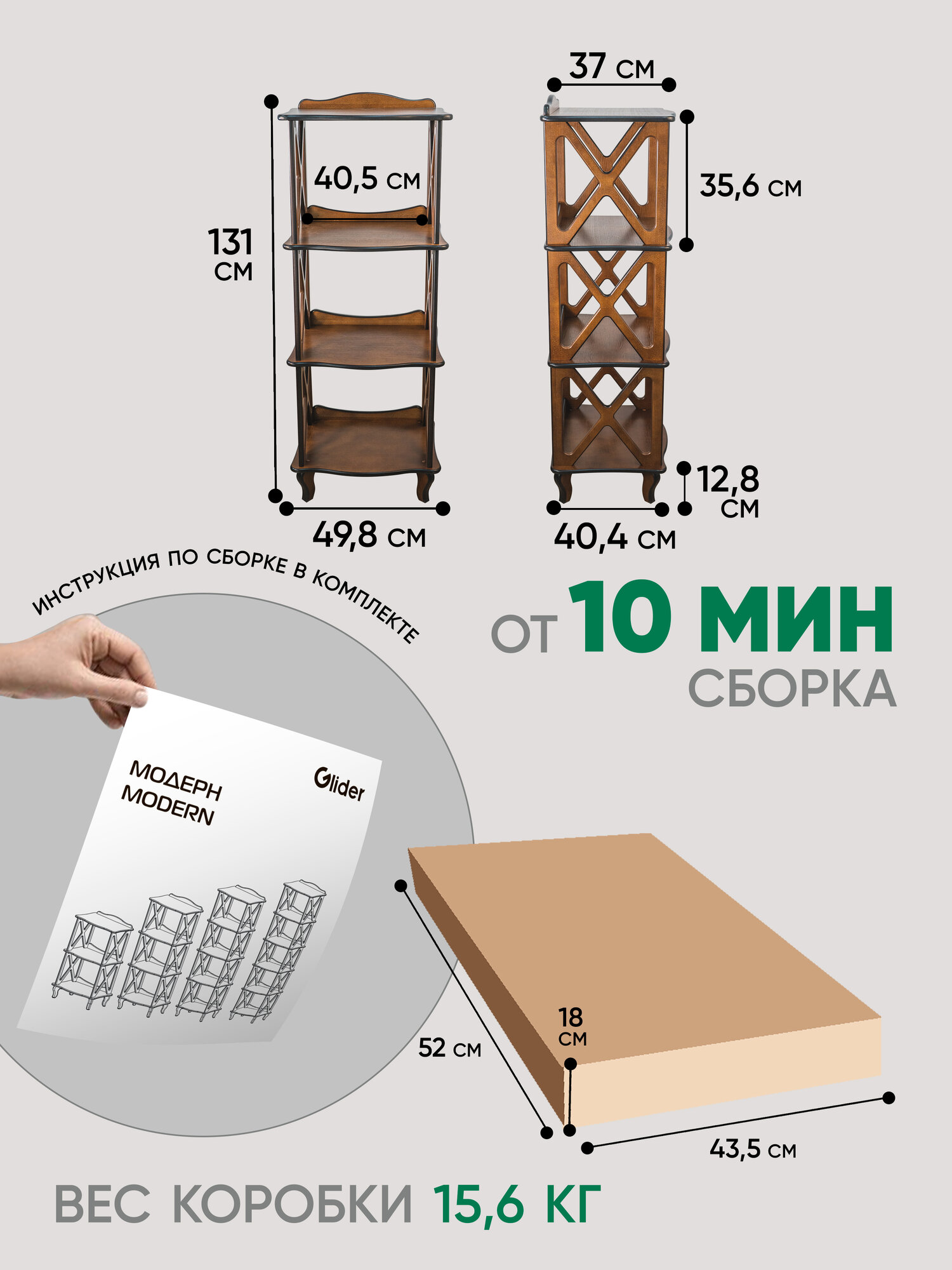 37 см

40,5 см

35,6 см

131 см

12,8 см

49,8 см

40,4 см

ИНСТРУКЦИЯ ПО СБОРКЕ В КОМПЛЕКТЕ

ОТ 10 МИН
СБОРКА

МОДЕРН
MODERN

Glider

18 см

52 см

43,5 см

ВЕС КОРОБКИ 15,6 КГ