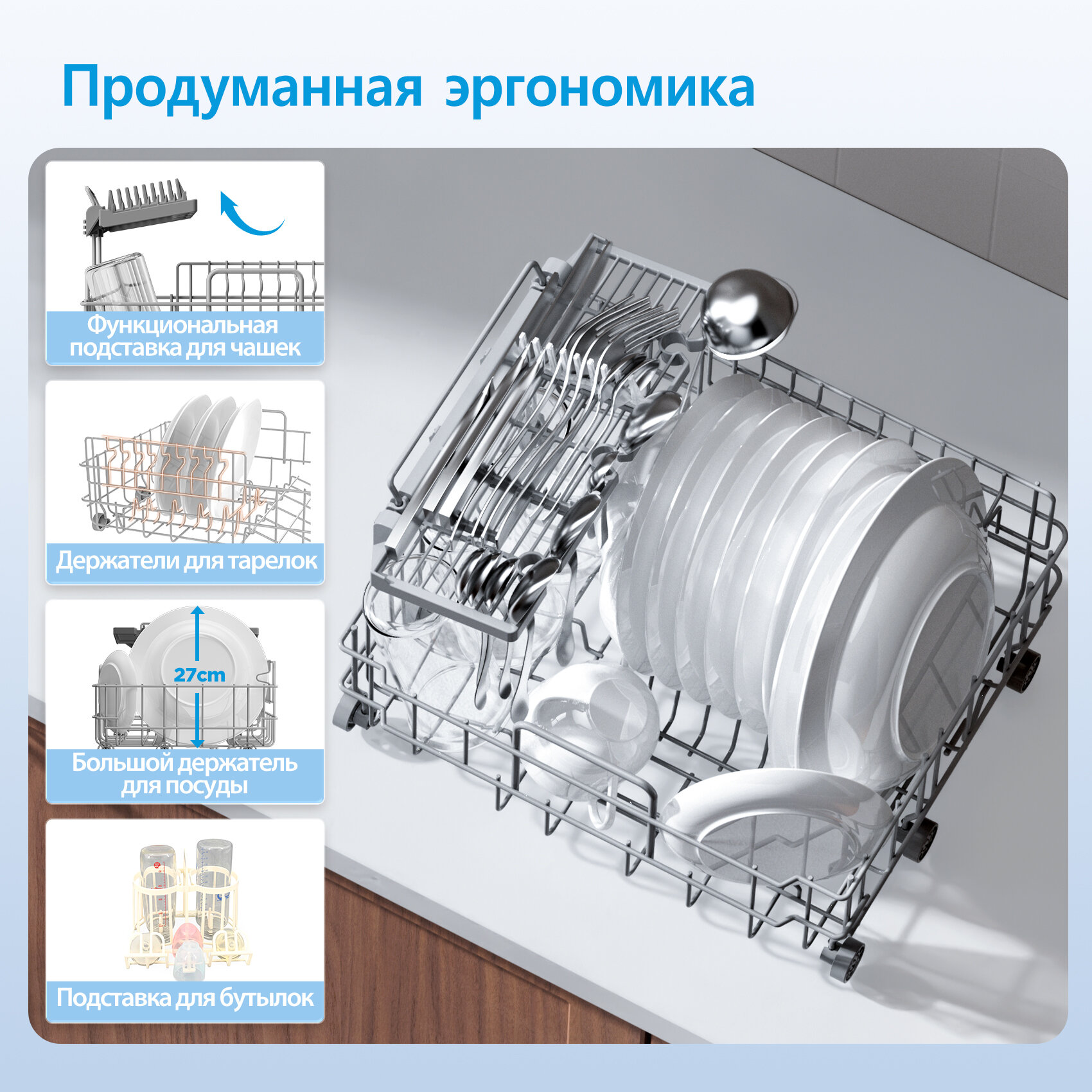 Продуманная эргономика

Функциональная подставка для чашек

Держатели для тарелок

27cm

Большой держатель для посуды

Подставка для бутылок