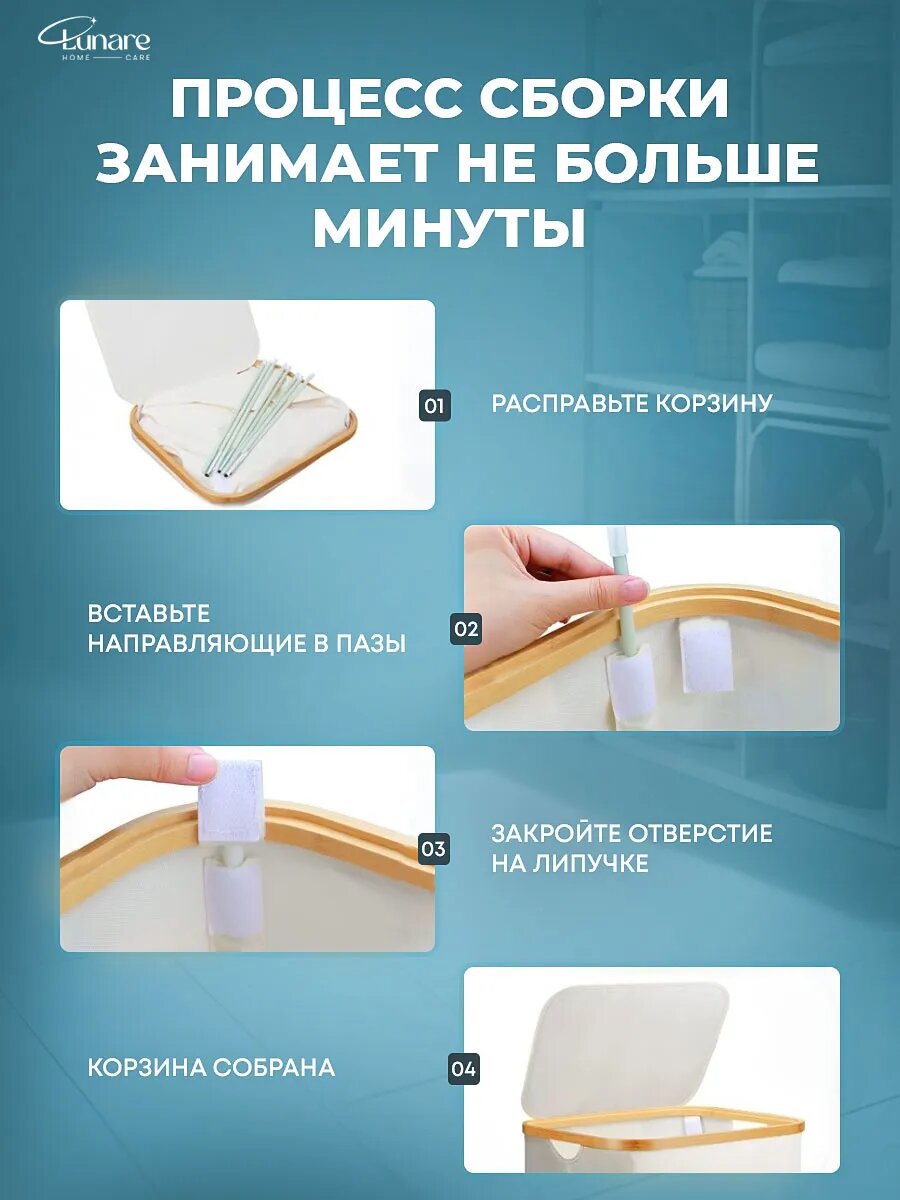 Lunare
HOME CARE

ПРОЦЕСС СБОРКИ ЗАНИМАЕТ НЕ БОЛЬШЕ МИНУТЫ

01

РАСПРАВЬТЕ КОРЗИНУ

ВСТАВЬТЕ НАПРАВЛЯЮЩИЕ В ПАЗЫ

02

03

ЗАКРОЙТЕ ОТВЕРСТИЕ НА ЛИПУЧКЕ

КОРЗИНА СОБРАНА

04