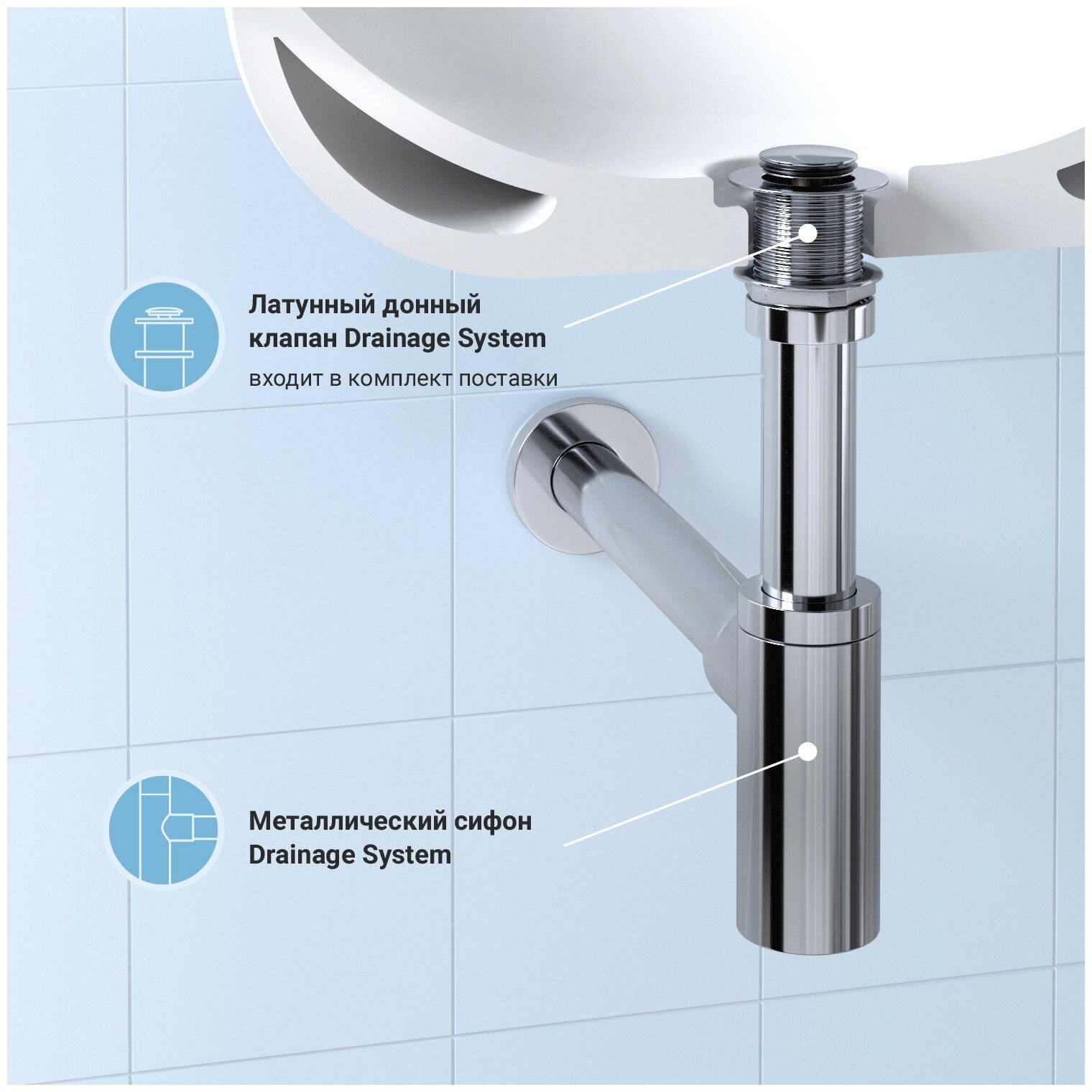 Латунный донный клапан Drainage System

входит в комплект поставки

Металлический сифон Drainage System