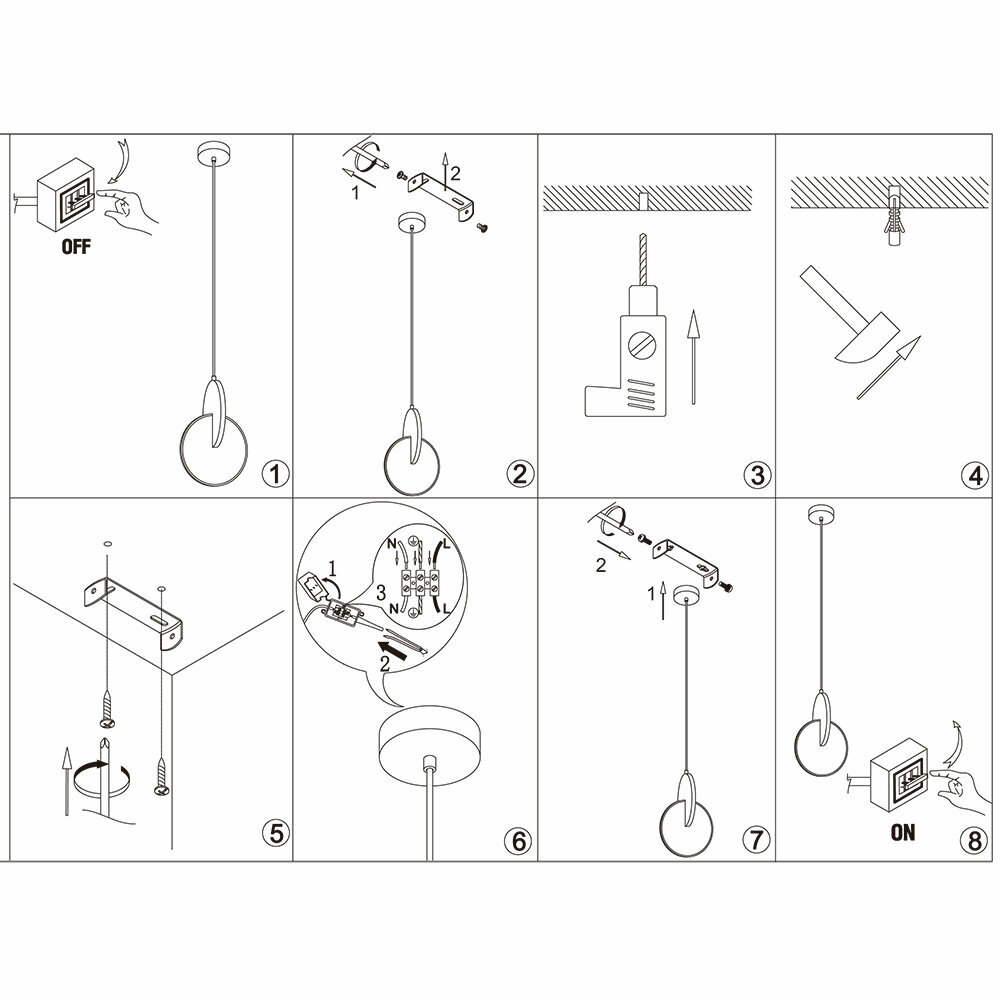 OFF
1
1
2
2
3
4
5
N
L
1
3
N
L
2
6
2
1
7
ON
8