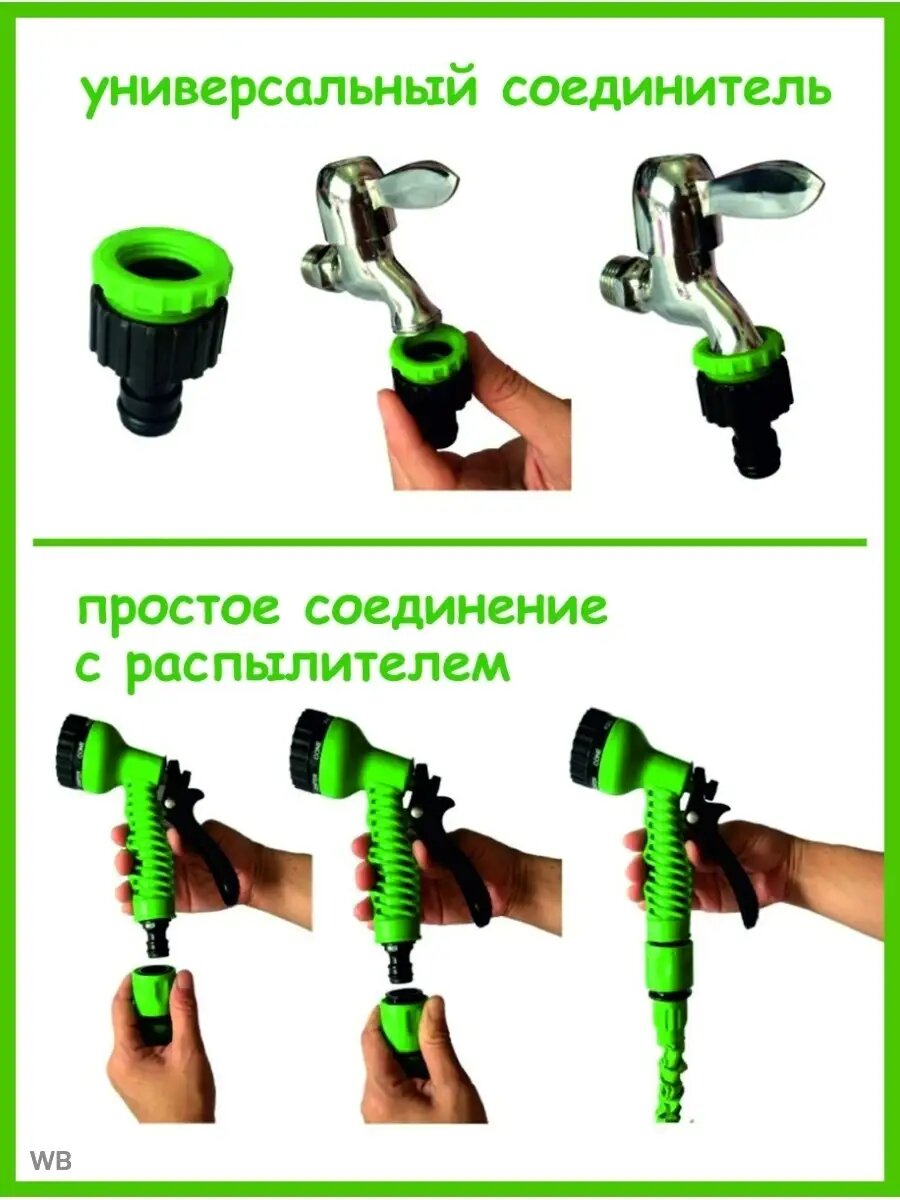 универсальный соединитель

простое соединение с распылителем

WB