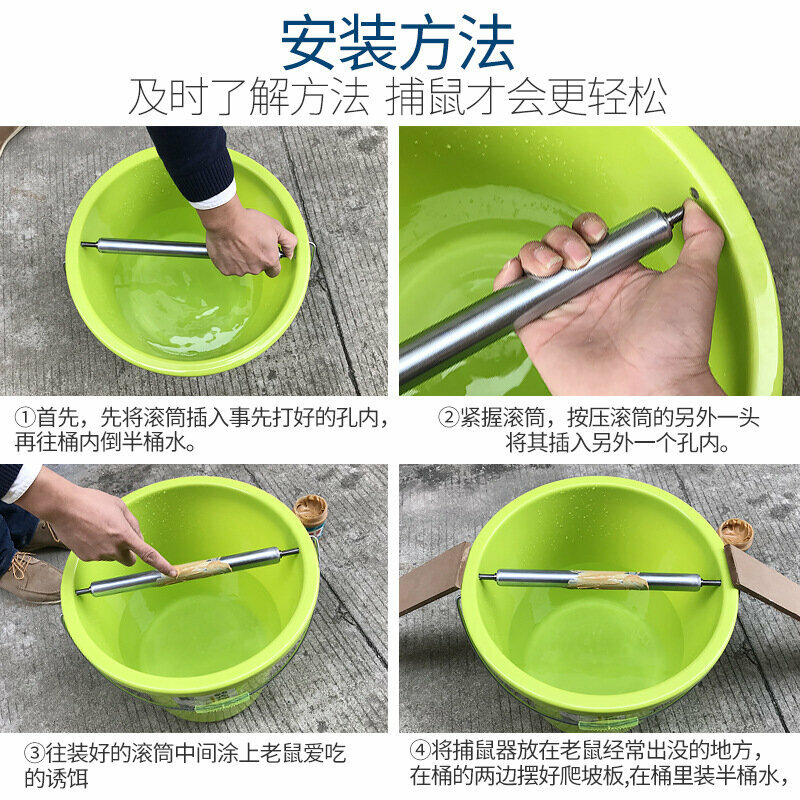 安装方法

及时了解方法 捕鼠才会更轻松

①首先，先将滚筒插入事先打好的孔内，再往桶内倒半桶水。

②紧握滚筒，按压滚筒的另外一头将其插入另外一个孔内。

③往装好的滚筒中间涂上老鼠爱吃的诱饵

④将捕鼠器放在老鼠经常出没的地方，在桶的两边摆好爬坡板，在桶里装半桶水，