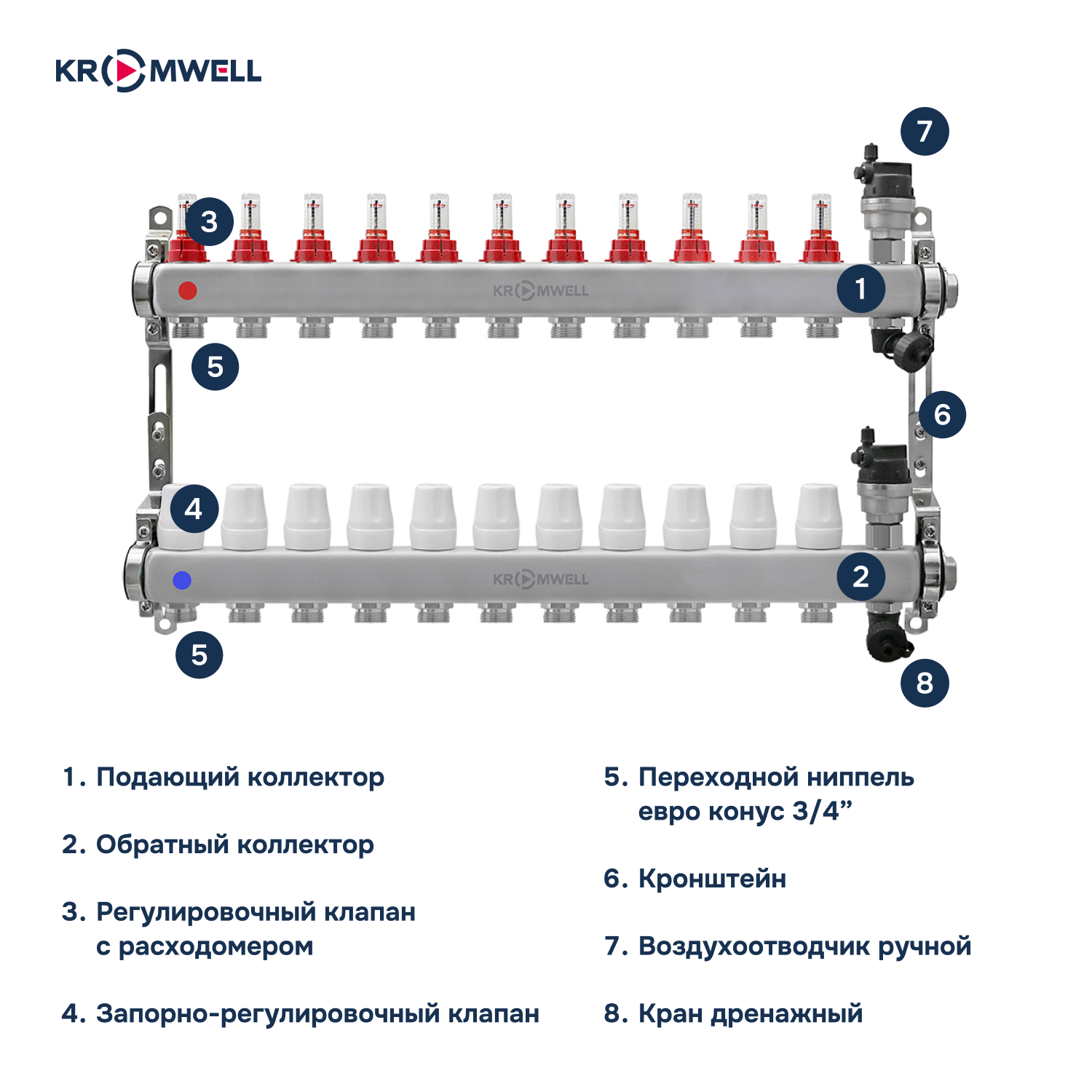 KROMWELL

7

3

KROMWELL

1

5

6

4

KROMWELL

2

5

8

1. Подающий коллектор

2. Обратный коллектор

3. Регулировочный клапан с расходомером

4. Запорно-регулировочный клапан

5. Переходной ниппель евро конус 3/4”

6. Кронштейн

7. Воздухоотводчик ручной

8. Кран дренажный