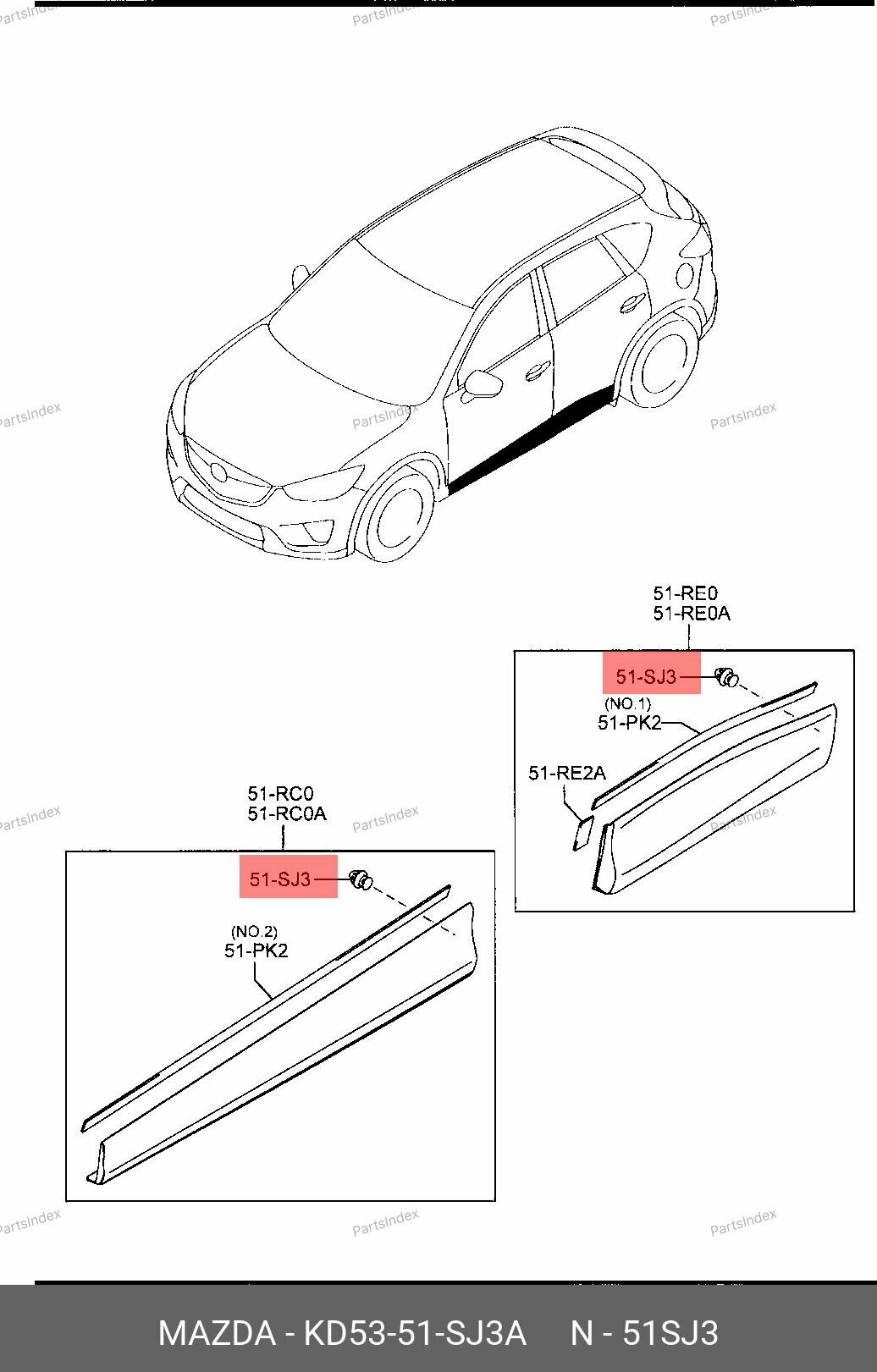 PartsIndex PartsIndex PartsIndex

PartsIndex PartsIndex PartsIndex

51-RE0
51-RE0A

51-SJ3

(NO.1)
51-PK2

51-RE2A

51-RC0
51-RC0A

PartsIndex PartsIndex PartsIndex

51-SJ3

(NO.2)
51-PK2

PartsIndex PartsIndex PartsIndex

MAZDA - KD53-51-SJ3A N - 51SJ3