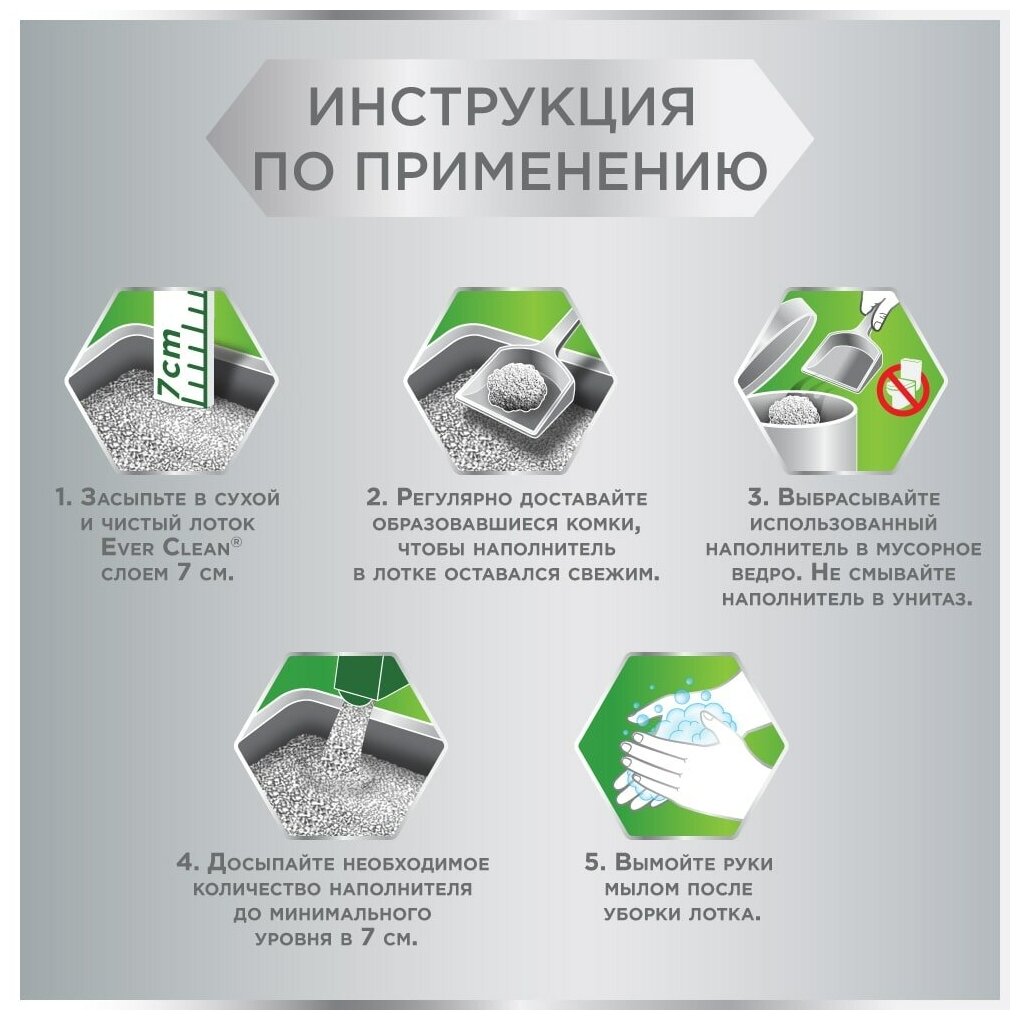 ИНСТРУКЦИЯ ПО ПРИМЕНЕНИЮ

7cm

1. Засыпьте в сухой и чистый лоток Ever Clean® слоем 7 см.

2. Регулярно доставайте образовавшиеся комки, чтобы наполнитель в лотке оставался свежим.

3. Выбрасывайте использованный наполнитель в мусорное ведро. Не смывайте наполнитель в унитаз.

4. Досыпайте необходимое количество наполнителя до минимального уровня в 7 см.

5. Вымойте руки мылом после уборки лотка.